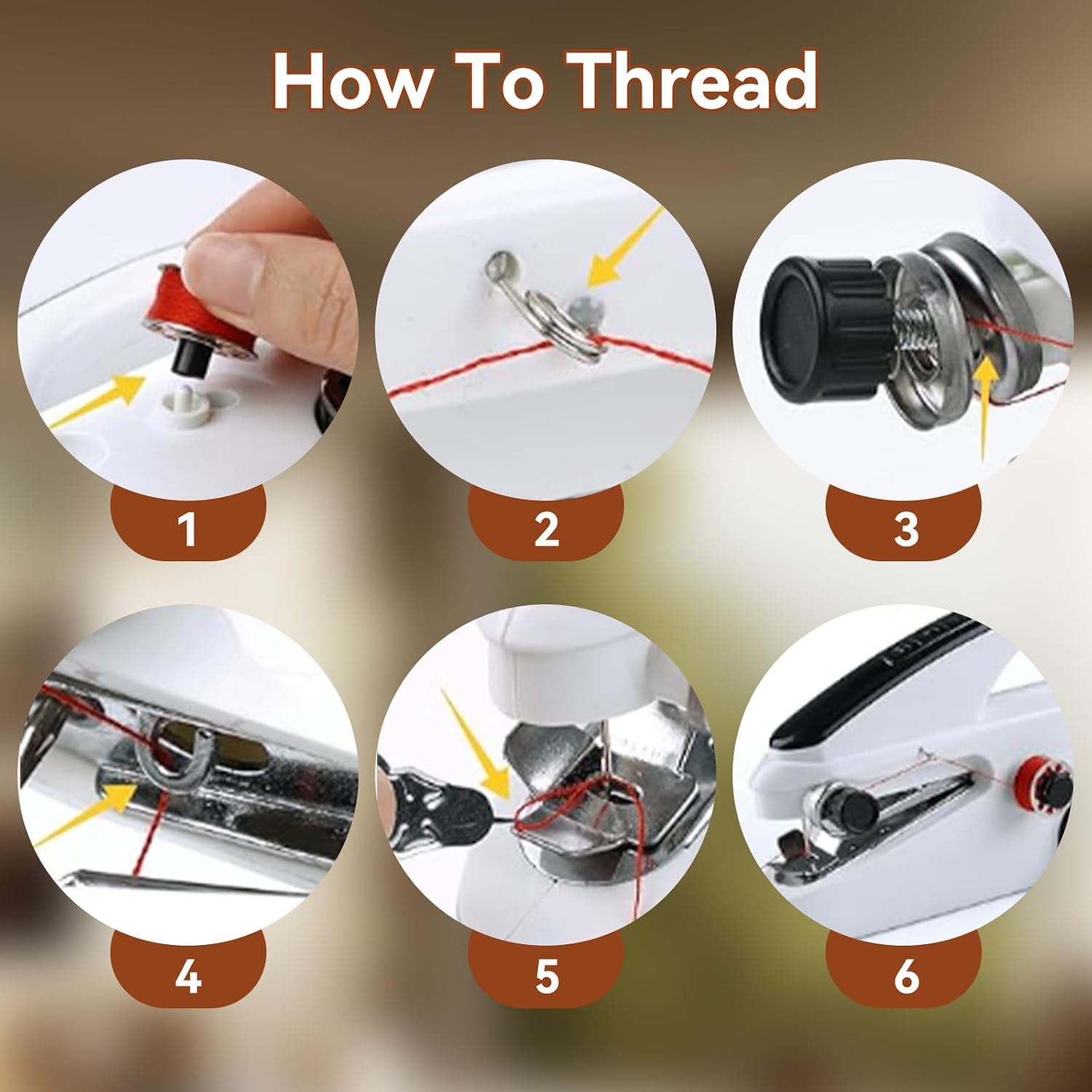 How To Thread

1

2

3

4

5

6