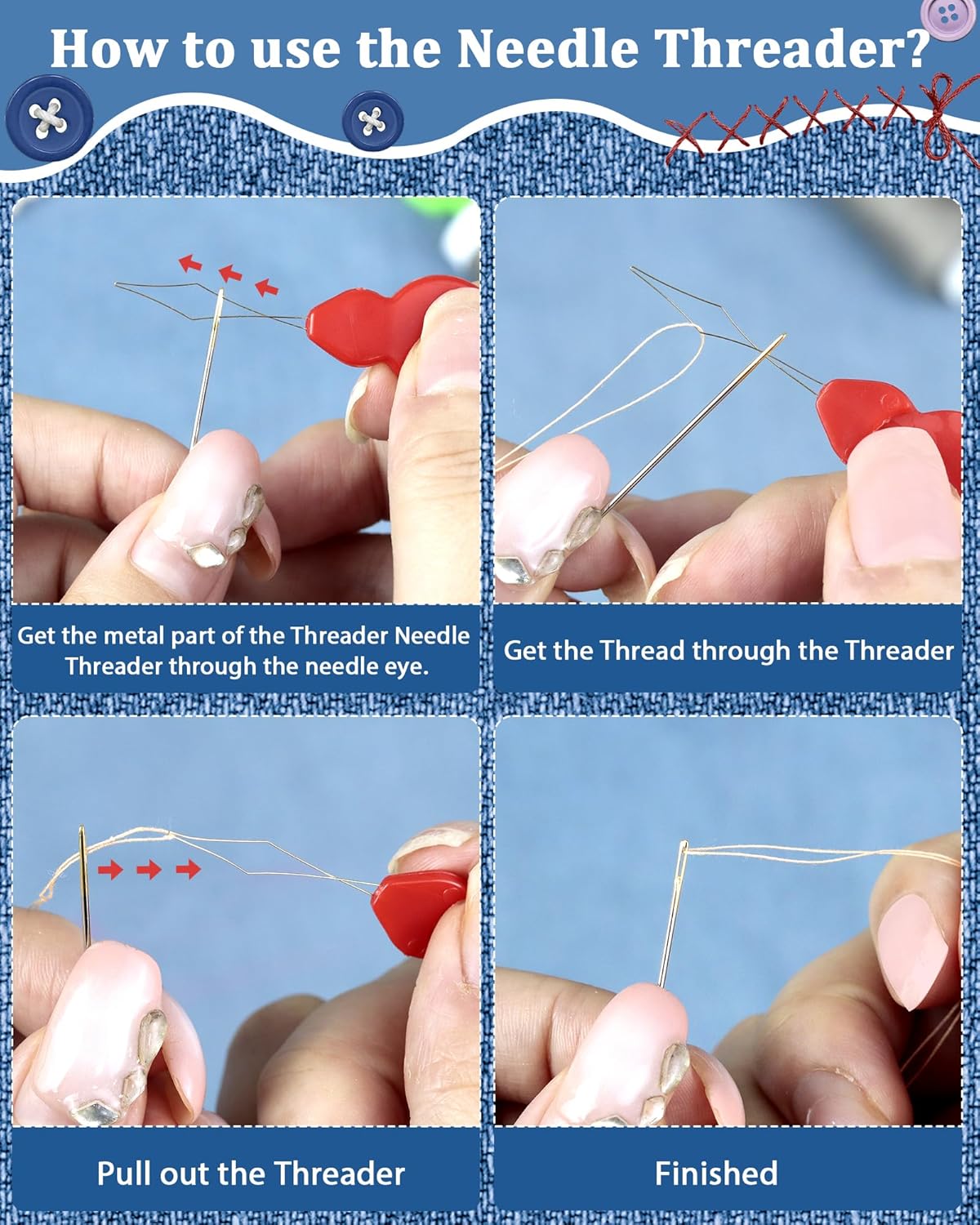 How to use the Needle Threader?

Get the metal part of the Threader Needle Threader through the needle eye.

Get the Thread through the Threader

Pull out the Threader

Finished