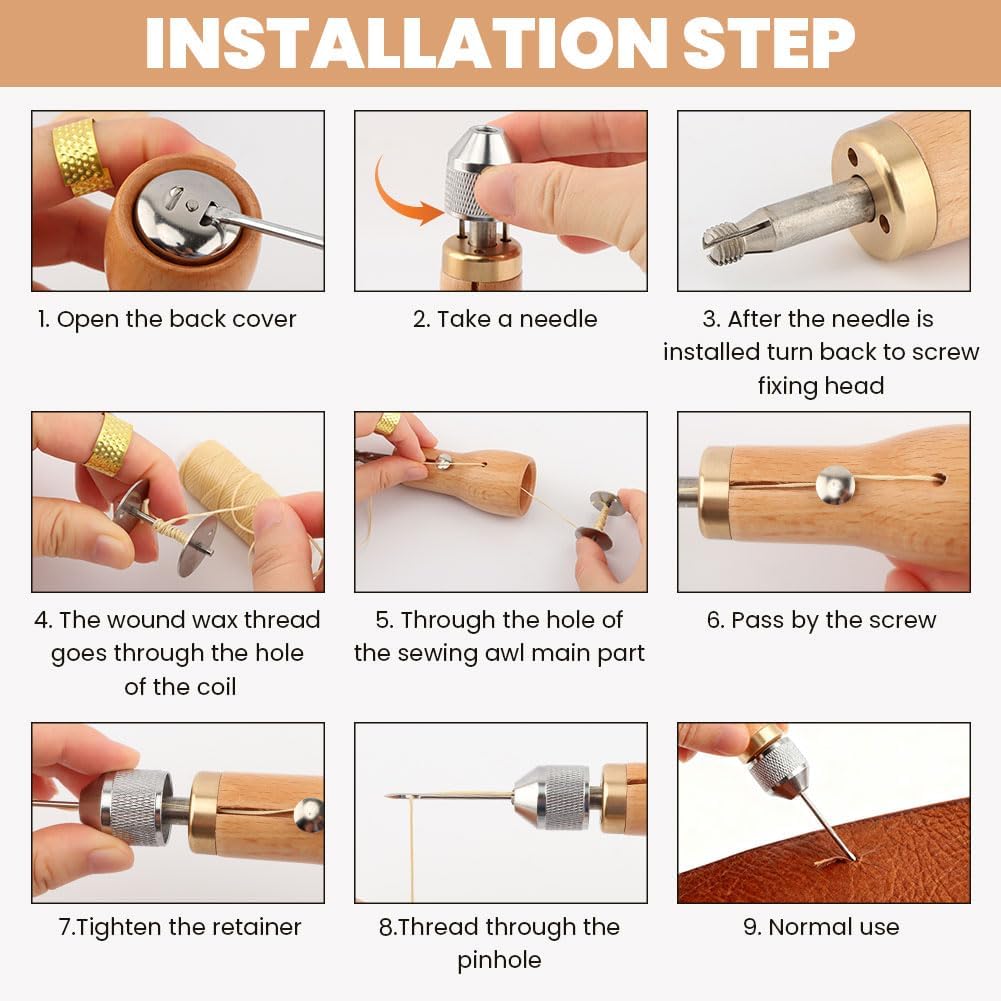 INSTALLATION STEP

1. Open the back cover

2. Take a needle

3. After the needle is installed turn back to screw fixing head

4. The wound wax thread goes through the hole of the coil

5. Through the hole of the sewing awl main part

6. Pass by the screw

7.Tighten the retainer

8.Thread through the pinhole

9. Normal use