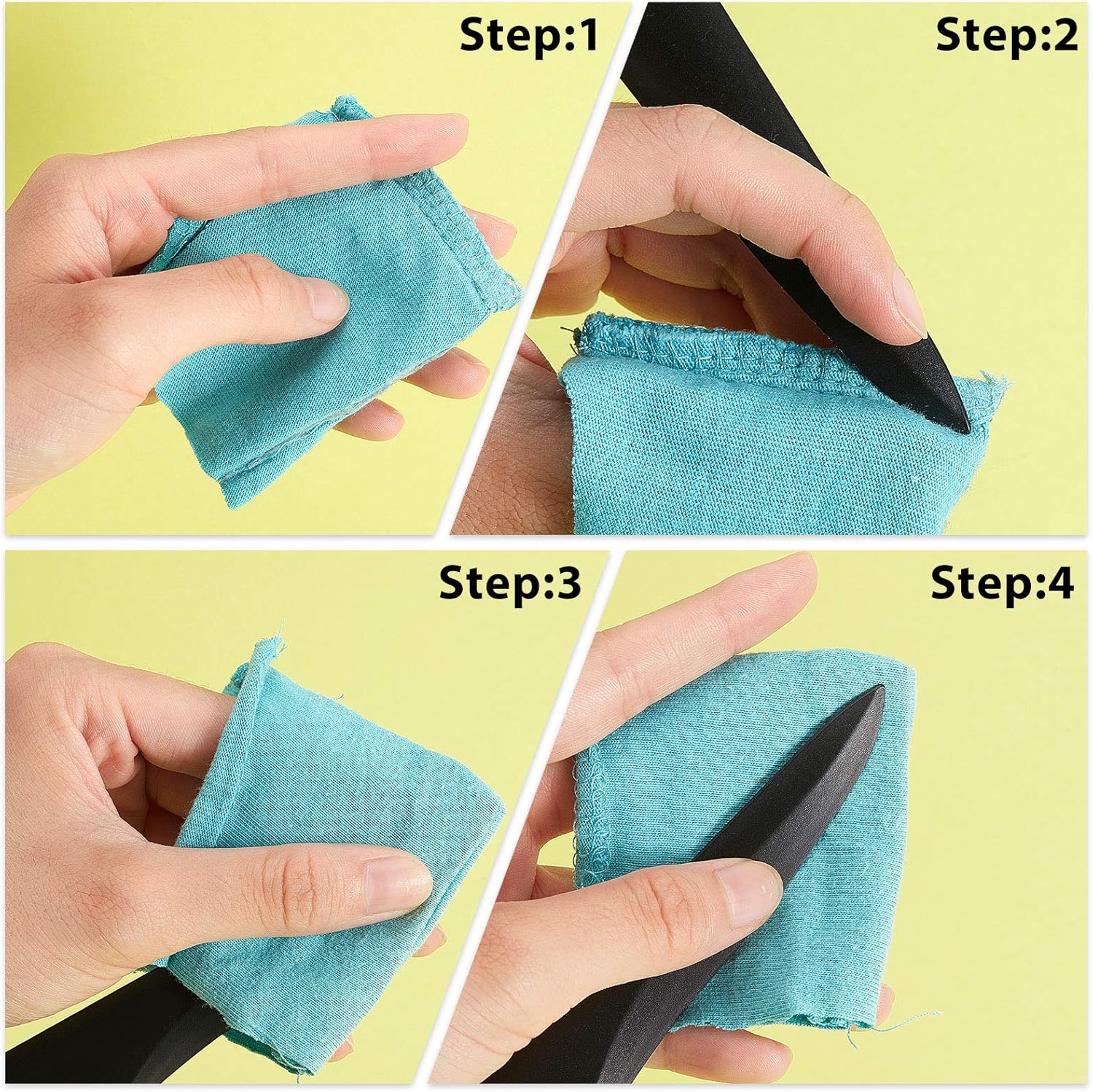 Step:1

Step:2

Step:3

Step:4