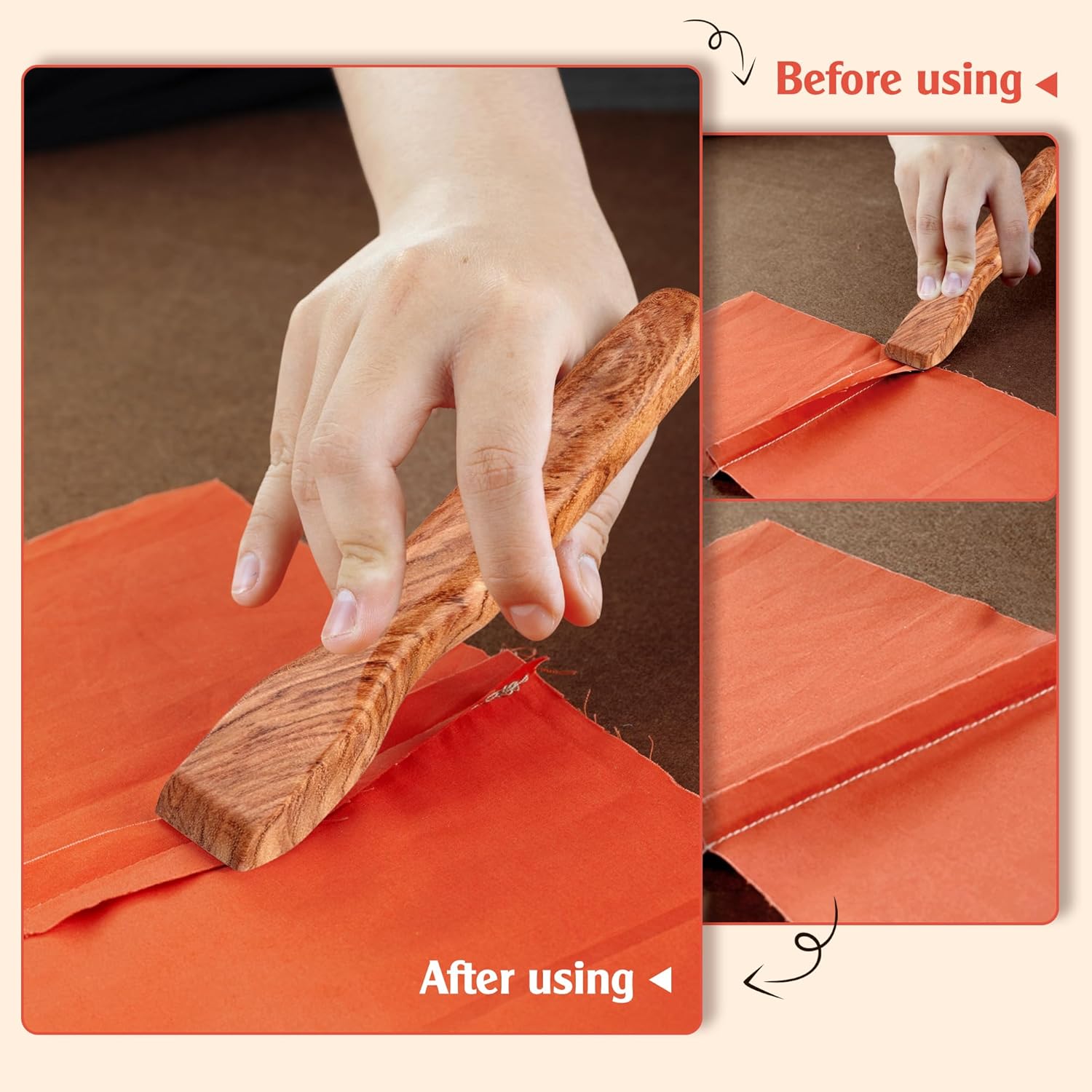 Before using

After using