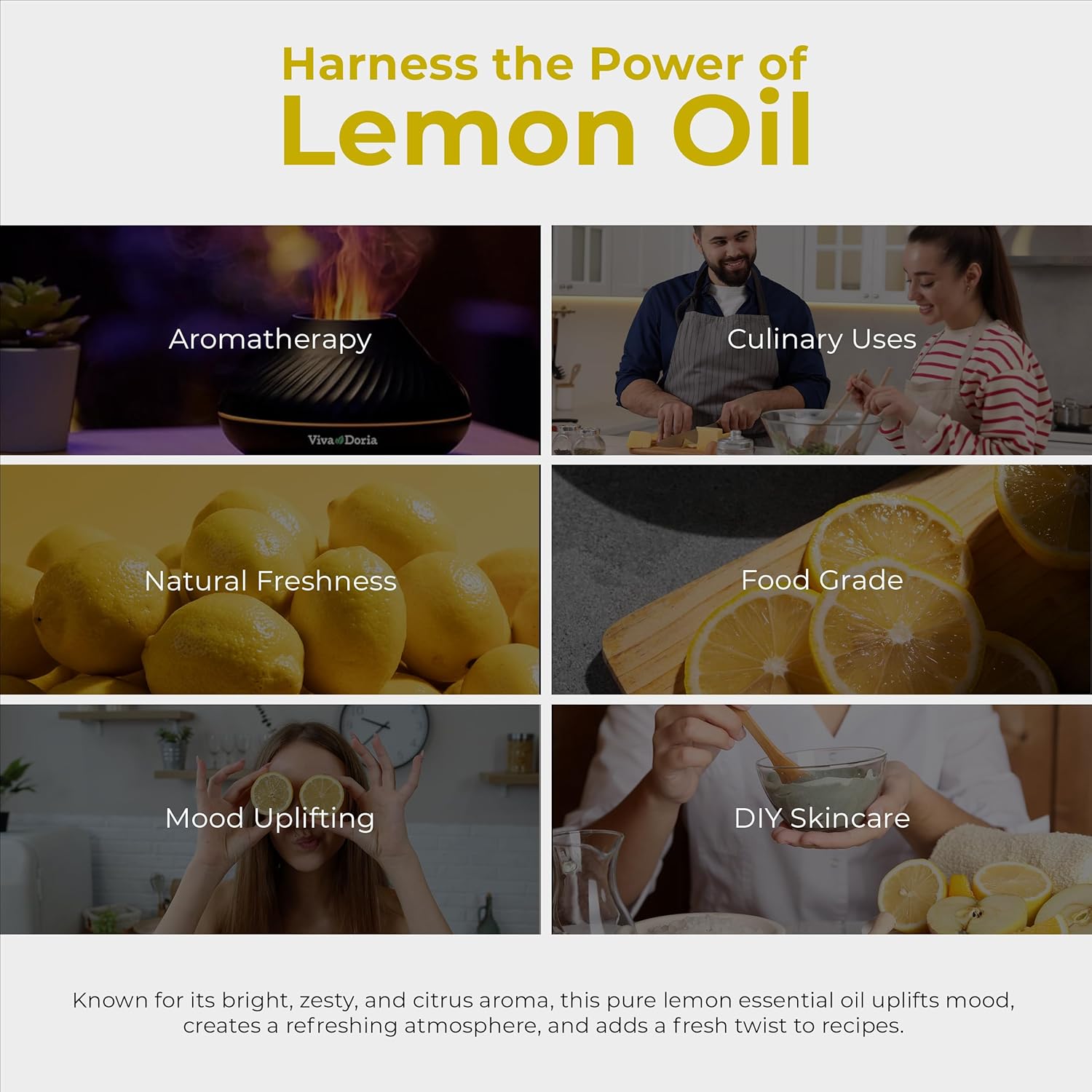 Harness the Power of
Lemon Oil

Aromatherapy

Viva Doria

Culinary Uses

Natural Freshness

Food Grade

Mood Uplifting

DIY Skincare

Known for its bright, zesty, and citrus aroma, this pure lemon essential oil uplifts mood, creates a refreshing atmosphere, and adds a fresh twist to recipes.