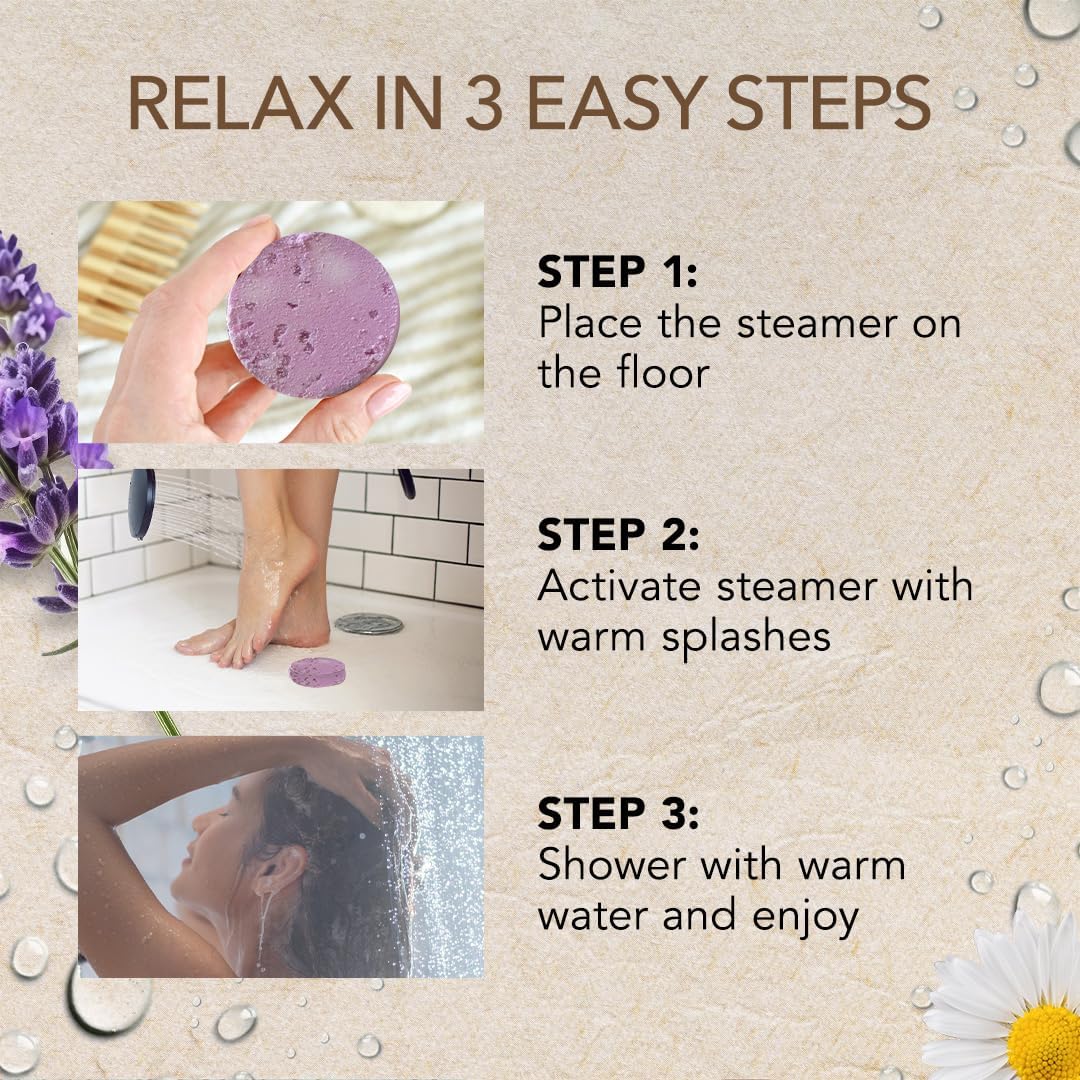 RELAX IN 3 EASY STEPS

STEP 1:
Place the steamer on the floor

STEP 2:
Activate steamer with warm splashes

STEP 3:
Shower with warm water and enjoy