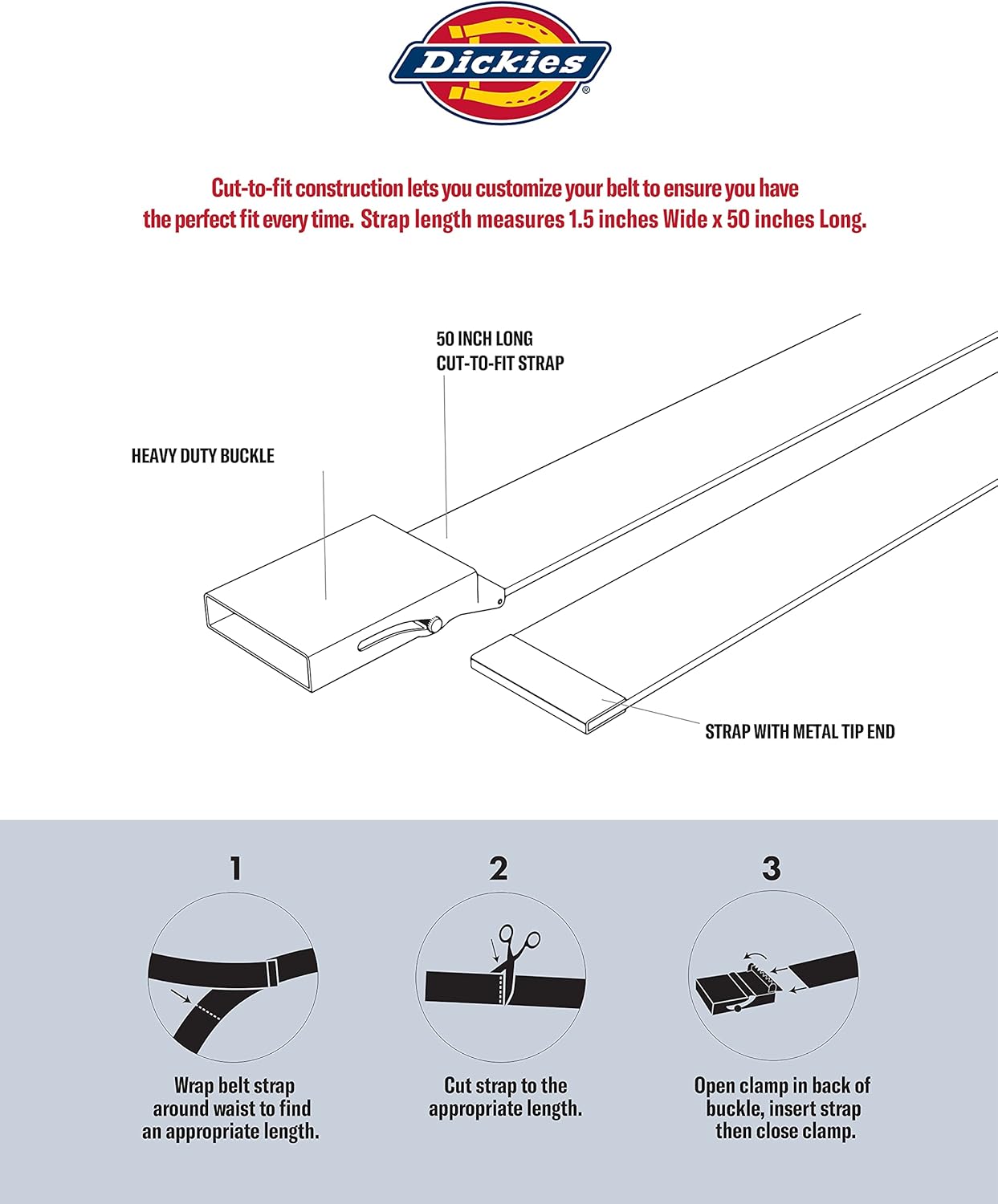 Dickies®

Cut-to-fit construction lets you customize your belt to ensure you have the perfect fit every time. Strap length measures 1.5 inches Wide x 50 inches Long.

50 INCH LONG CUT-TO-FIT STRAP

HEAVY DUTY BUCKLE

STRAP WITH METAL TIP END

1

Wrap belt strap around waist to find an appropriate length.

2

Cut strap to the appropriate length.

3

Open clamp in back of buckle, insert strap then close clamp.