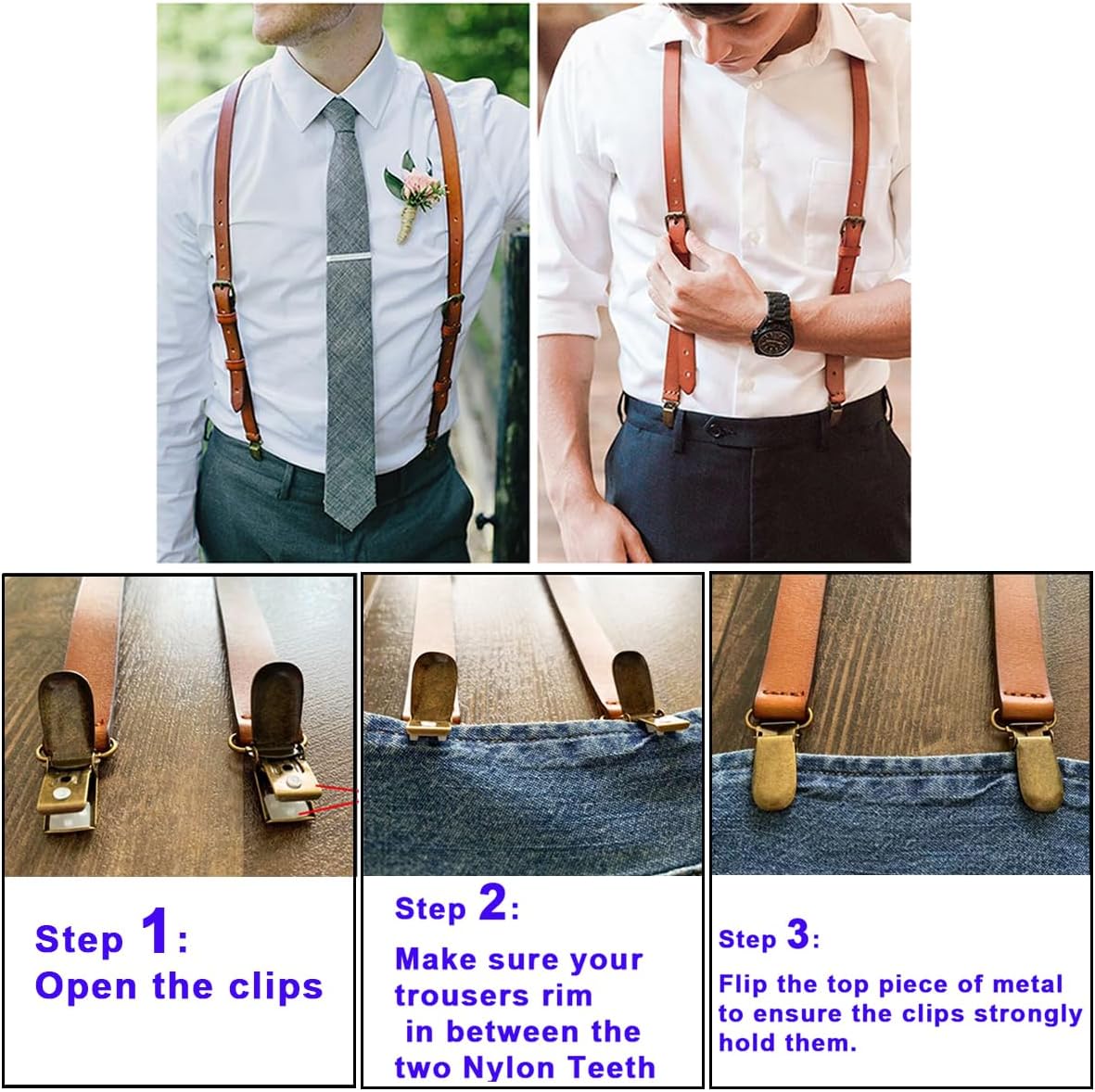 Step 1:
Open the clips

Step 2:
Make sure your trousers rim in between the two Nylon Teeth

Step 3:
Flip the top piece of metal to ensure the clips strongly hold them.