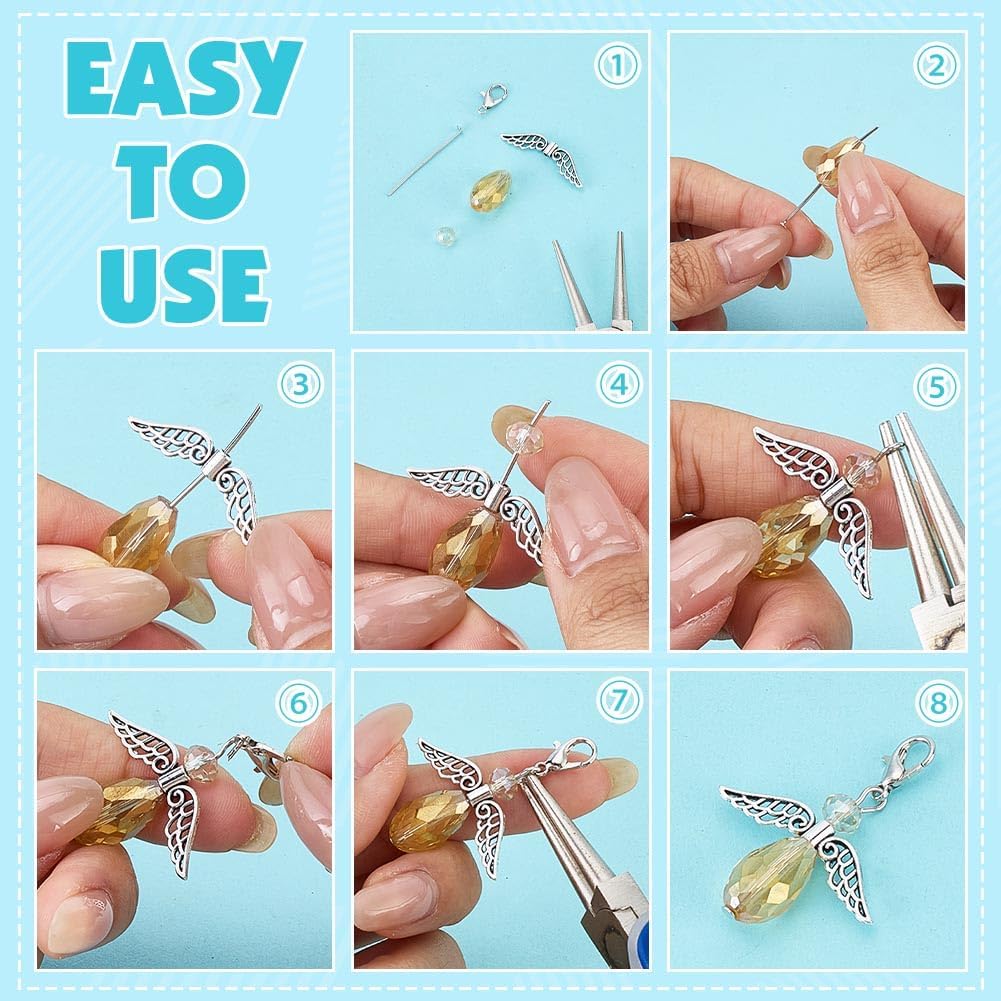 EASY TO USE

①

②

③

④

⑤

⑥

⑦

⑧