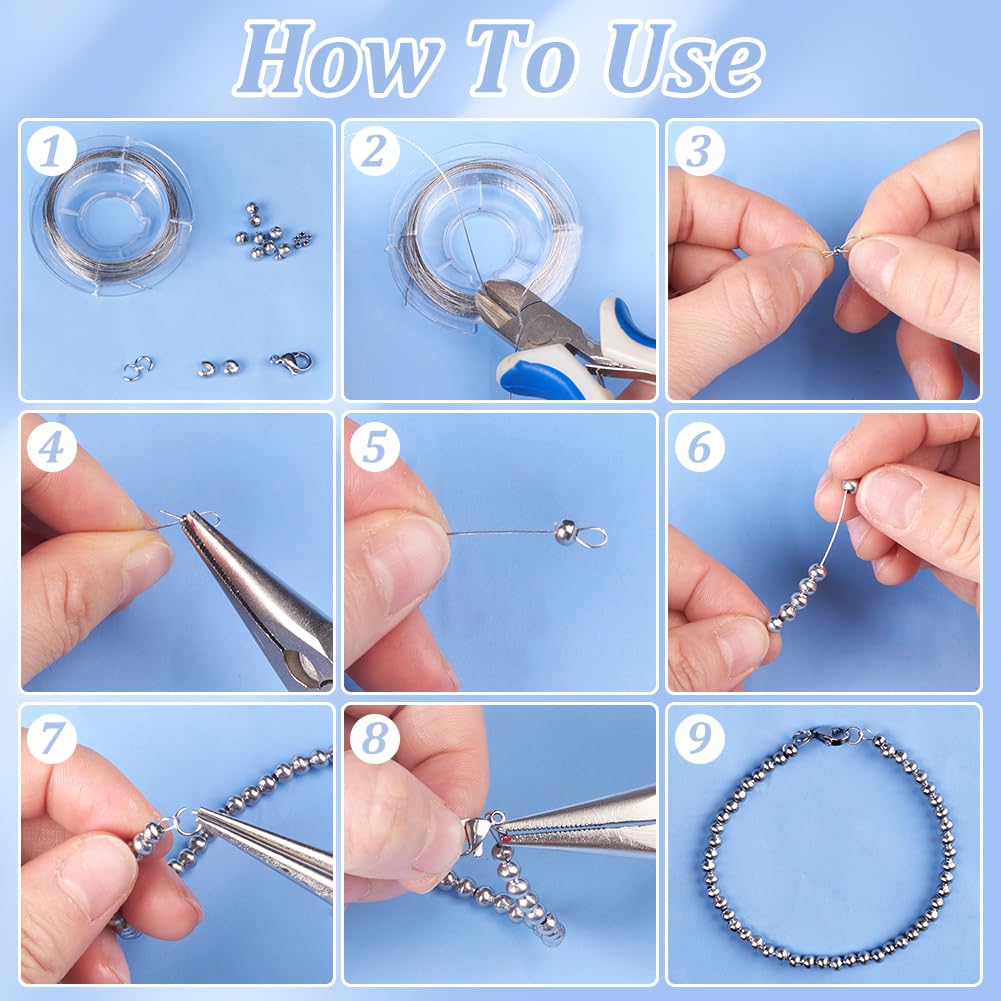 How To Use

1

2

3

4

5

6

7

8

9