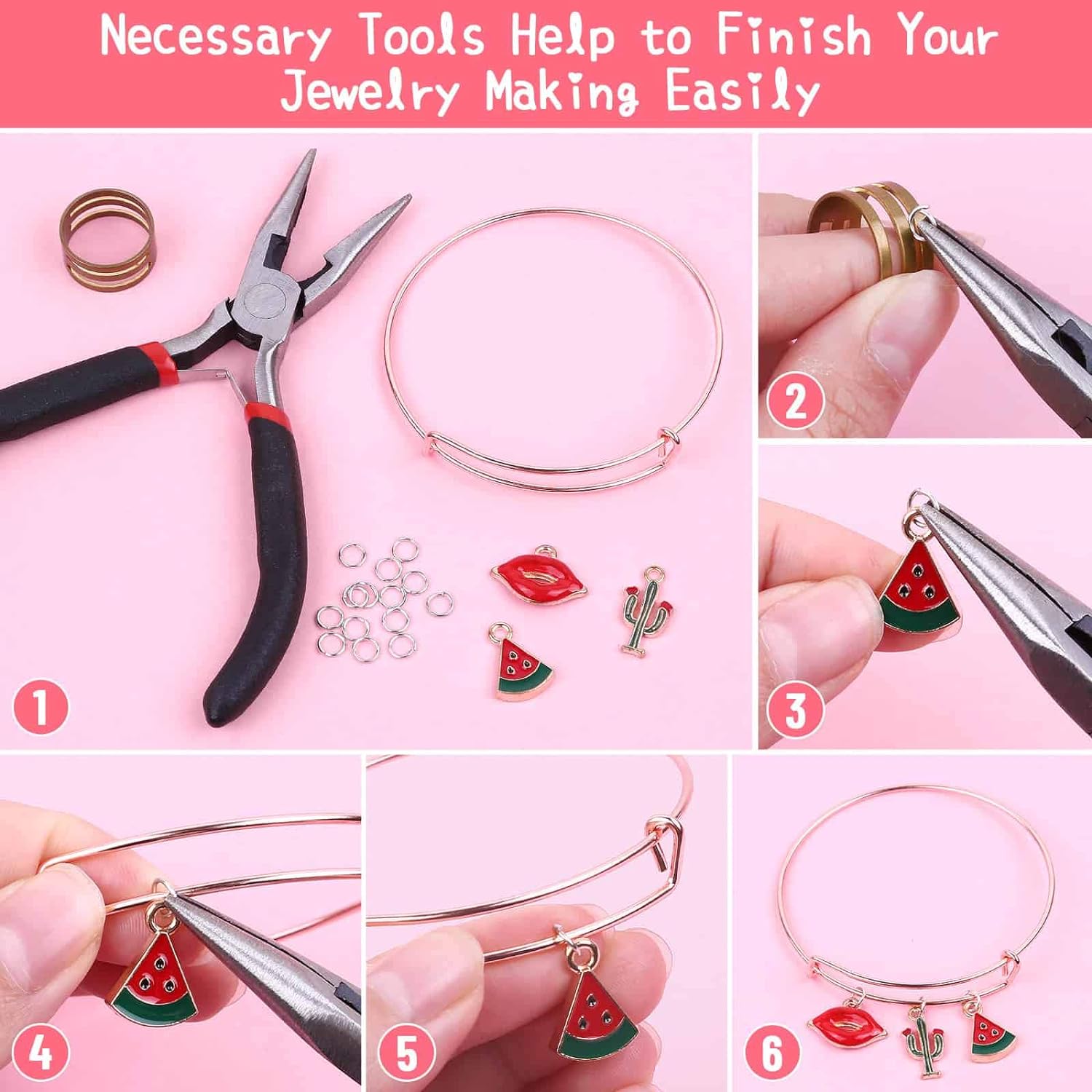 Necessary Tools Help to Finish Your Jewelry Making Easily

1

2

3

4

5

6