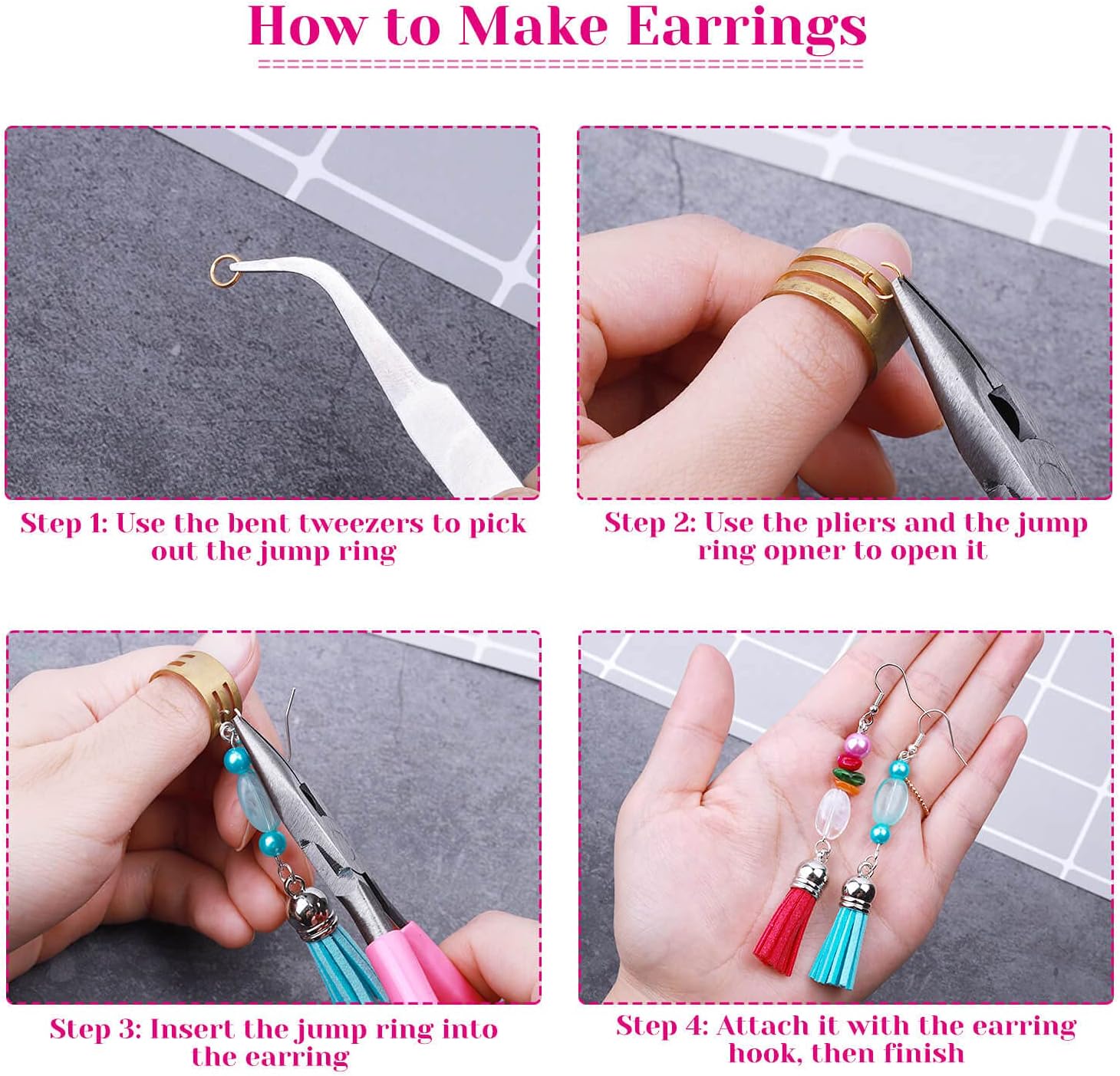 How to Make Earrings

Step 1: Use the bent tweezers to pick out the jump ring

Step 2: Use the pliers and the jump ring opner to open it

Step 3: Insert the jump ring into the earring

Step 4: Attach it with the earring hook, then finish