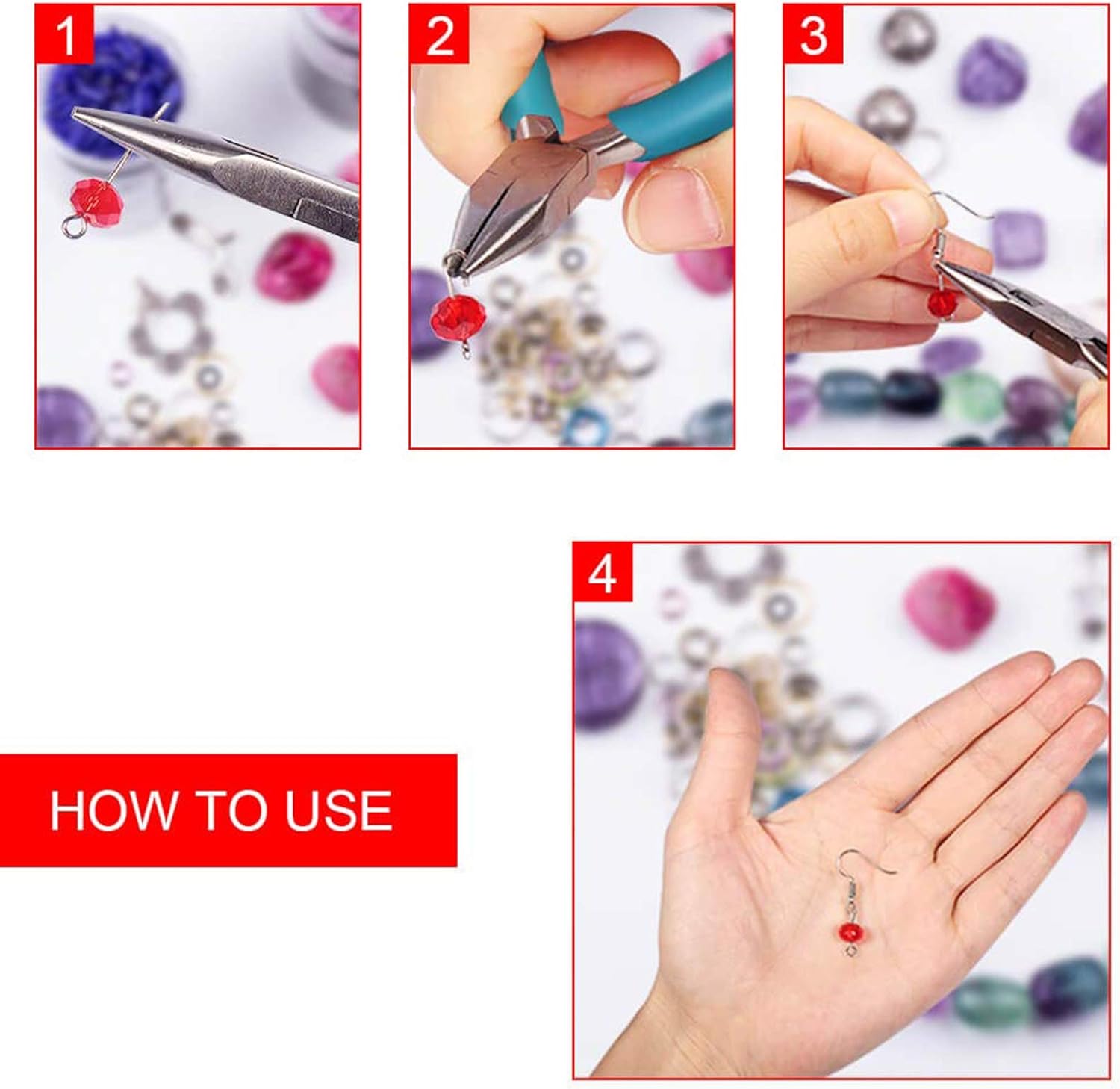 1

2

3

4

HOW TO USE