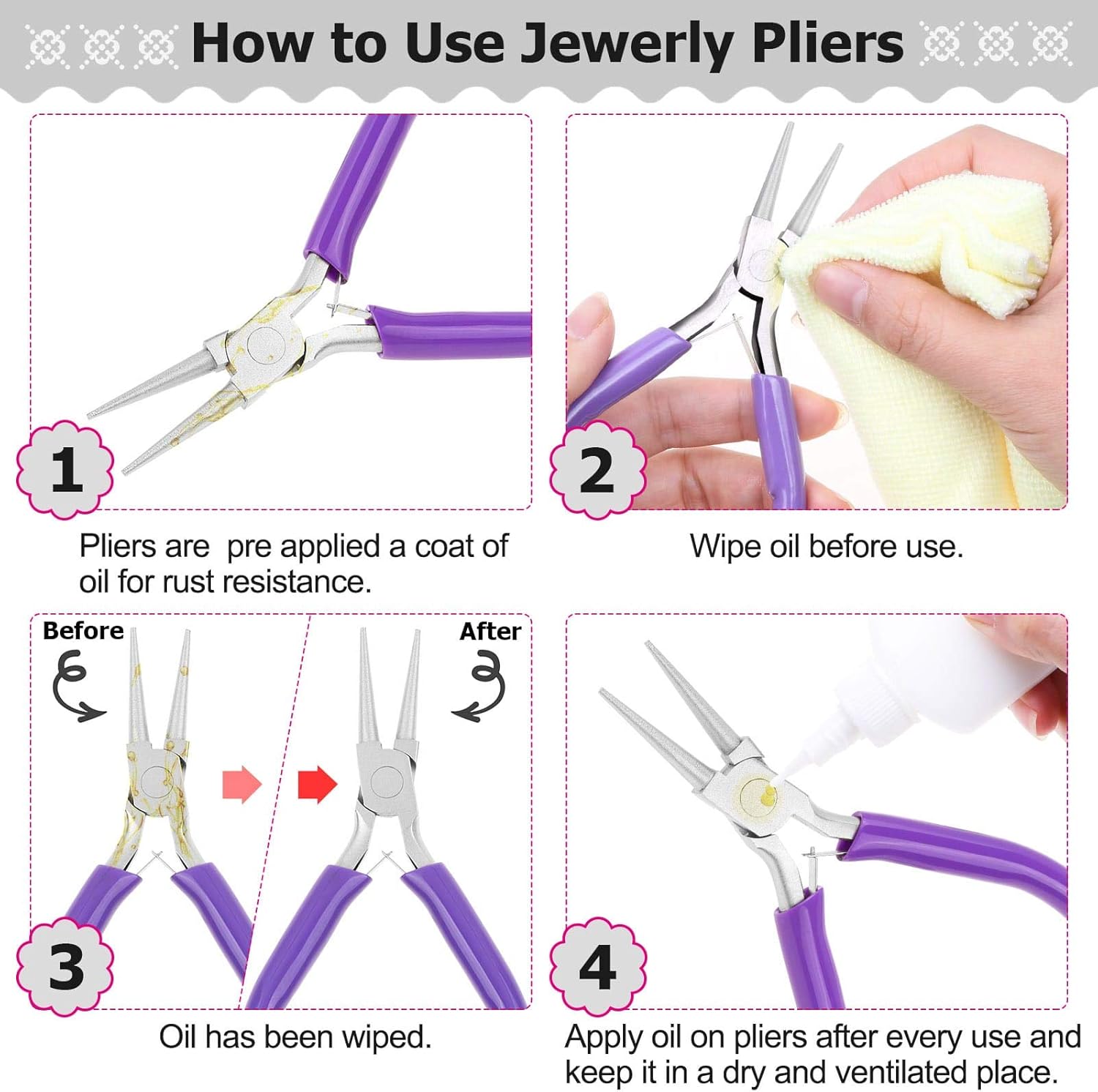 How to Use Jewerly Pliers

1

Pliers are  pre applied a coat of oil for rust resistance.

2

Wipe oil before use.

Before

After

3

Oil has been wiped.

4

Apply oil on pliers after every use and keep it in a dry and ventilated place.