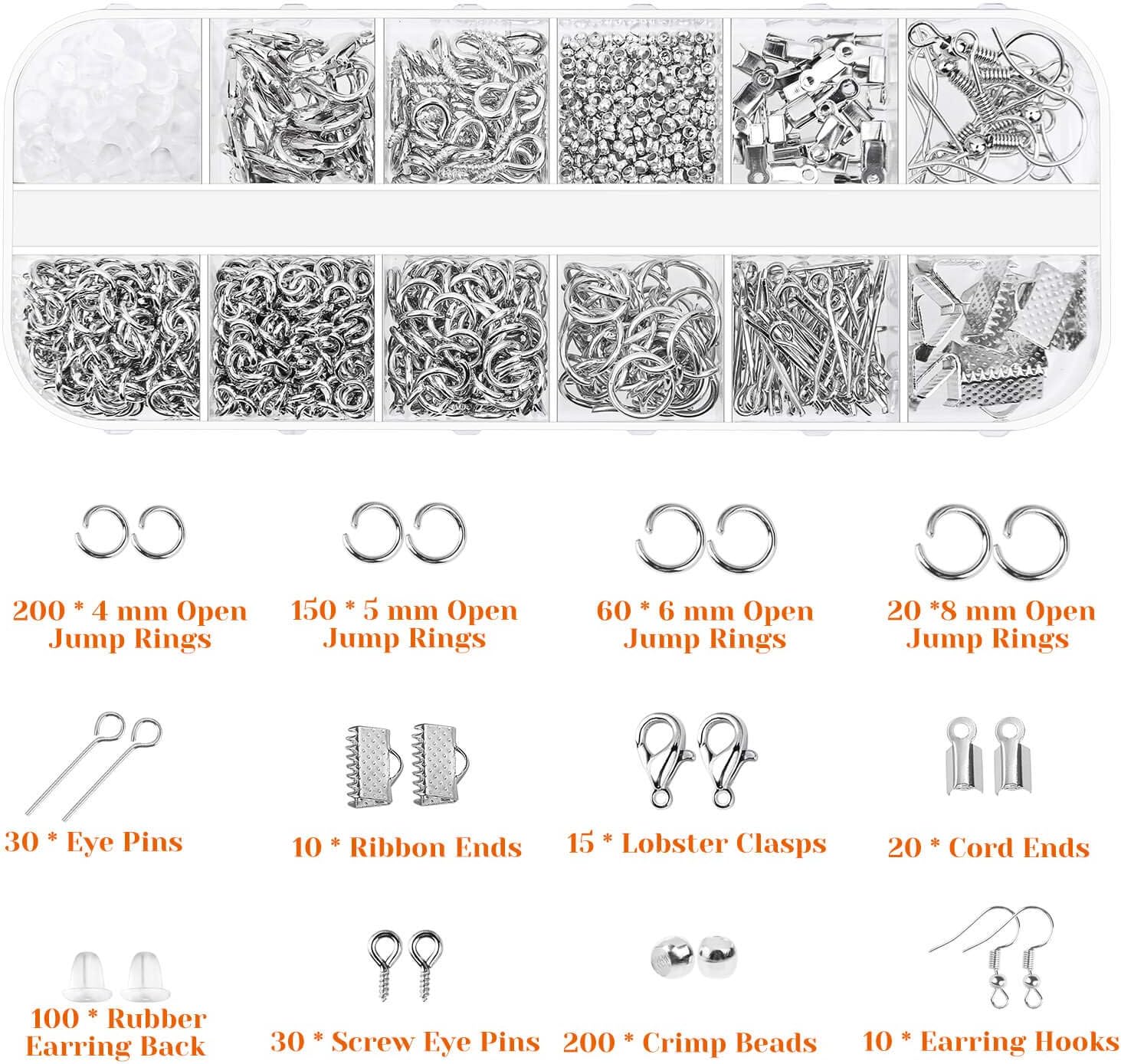 200 * 4 mm Open Jump Rings

150 * 5 mm Open Jump Rings

60 * 6 mm Open Jump Rings

20 *8 mm Open Jump Rings

30 * Eye Pins

10 * Ribbon Ends

15 * Lobster Clasps

20 * Cord Ends

100 * Rubber Earring Back

30 * Screw Eye Pins

200 * Crimp Beads

10 * Earring Hooks