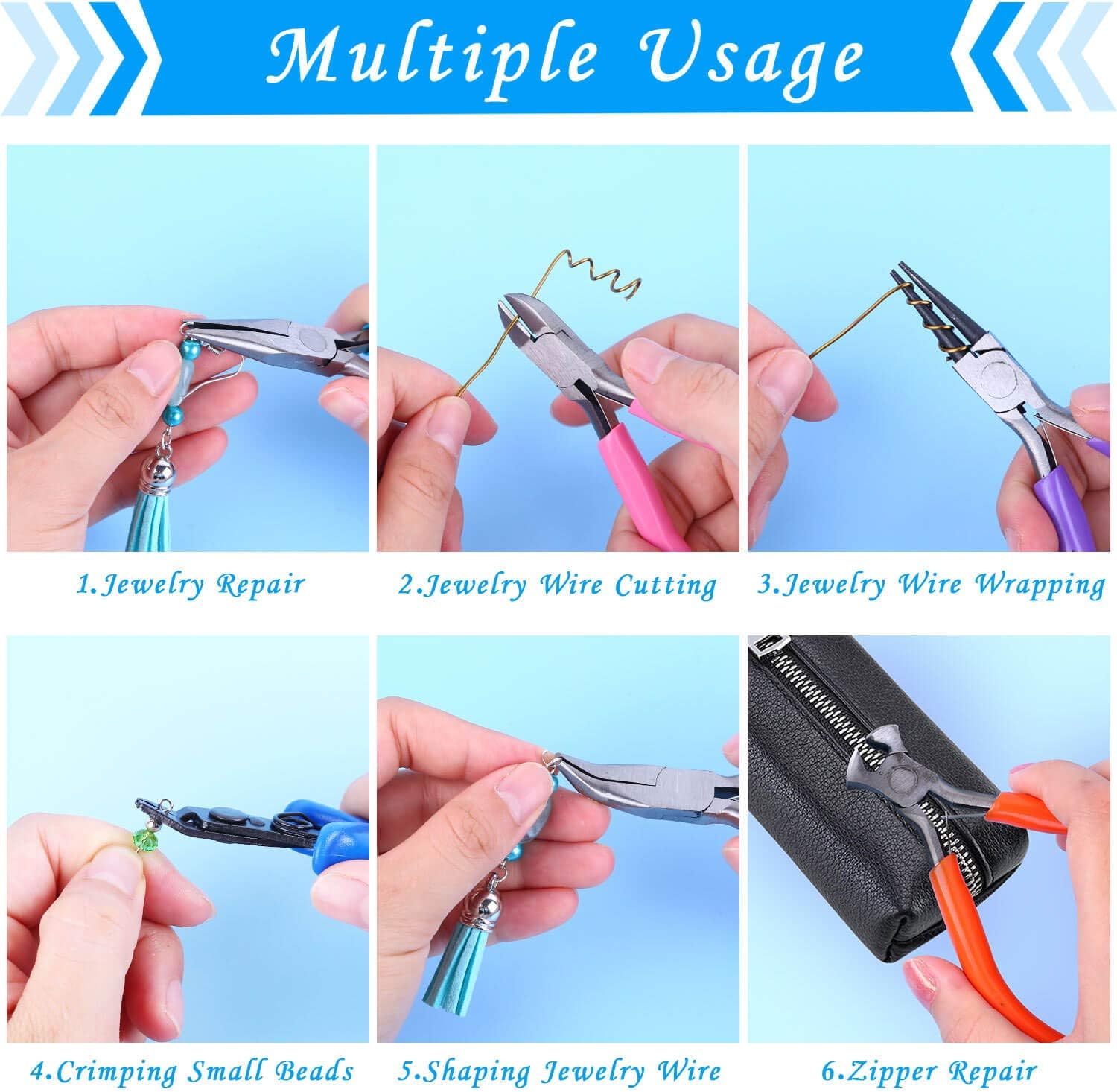 Multiple Usage

1.Jewelry Repair

2.Jewelry Wire Cutting

3.Jewelry Wire Wrapping

4.Crimping Small Beads

5.Shaping Jewelry Wire

6.Zipper Repair