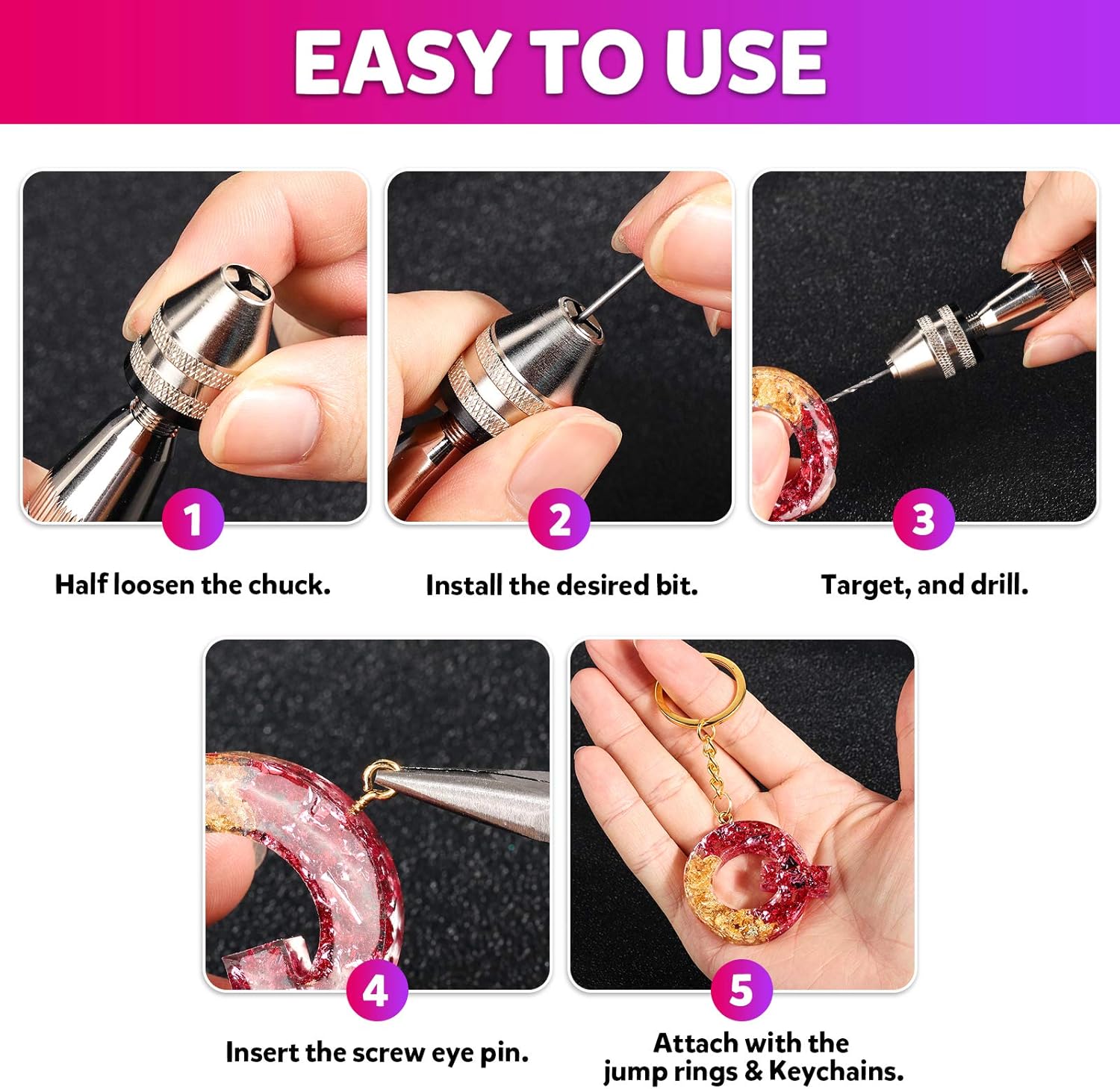 EASY TO USE

1
Half loosen the chuck.

2
Install the desired bit.

3
Target, and drill.

4
Insert the screw eye pin.

5
Attach with the jump rings & Keychains.