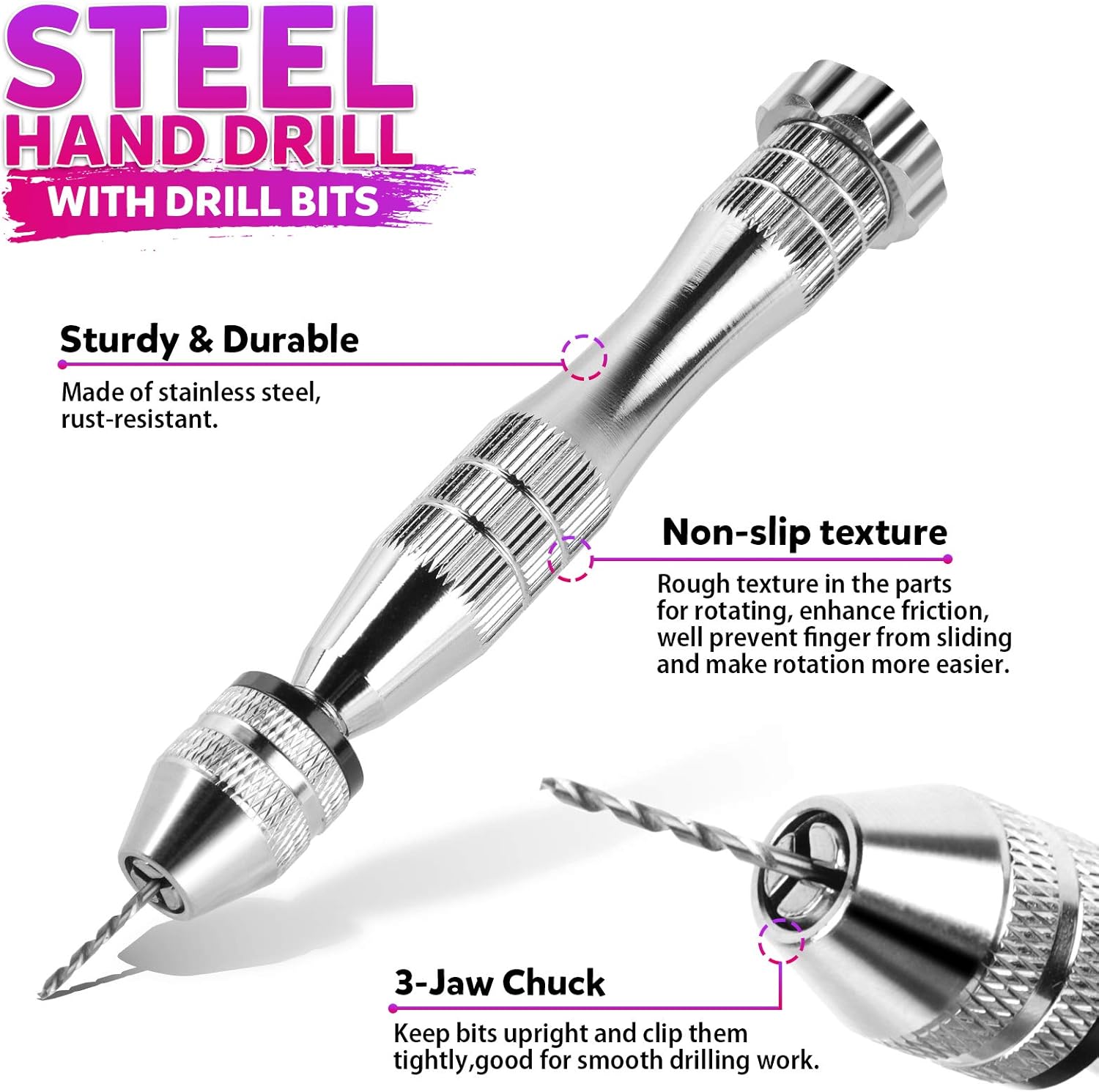 STEEL
HAND DRILL
WITH DRILL BITS

Sturdy & Durable
Made of stainless steel, rust-resistant.

Non-slip texture
Rough texture in the parts for rotating, enhance friction, well prevent finger from sliding and make rotation more easier.

3-Jaw Chuck
Keep bits upright and clip them tightly,good for smooth drilling work.