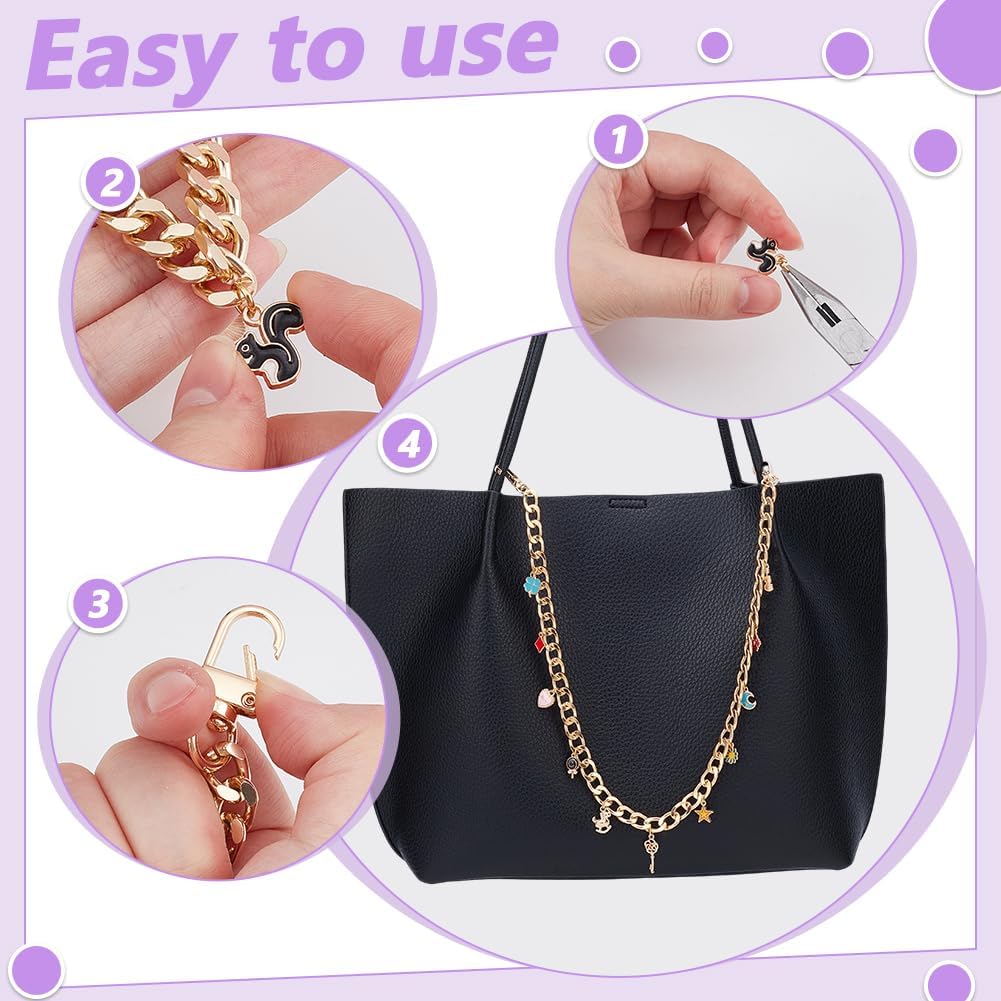 Easy to use

2

1

4

3