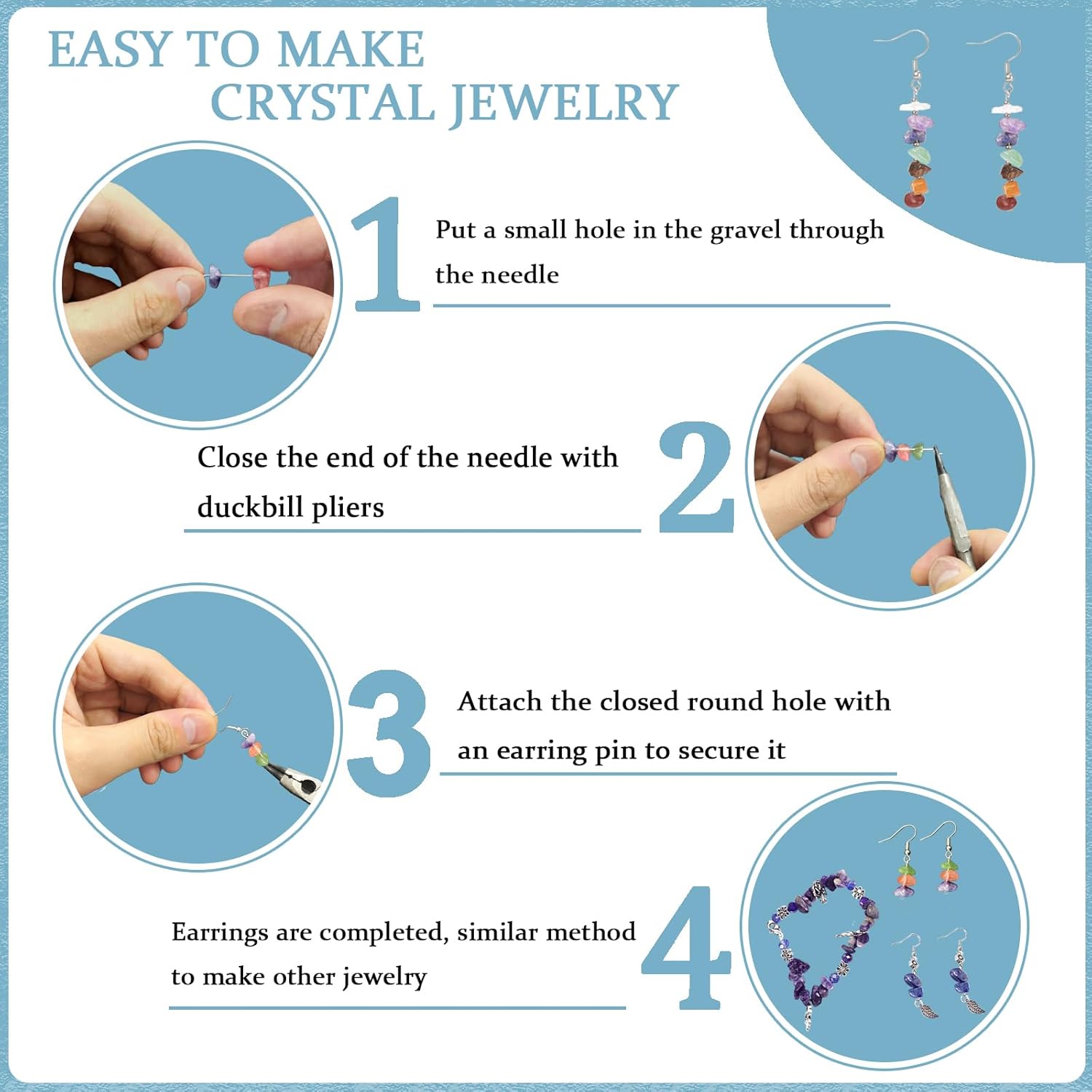 EASY TO MAKE
CRYSTAL JEWELRY

1

Put a small hole in the gravel through the needle

Close the end of the needle with duckbill pliers

2

3

Attach the closed round hole with an earring pin to secure it

Earrings are completed, similar method to make other jewelry

4