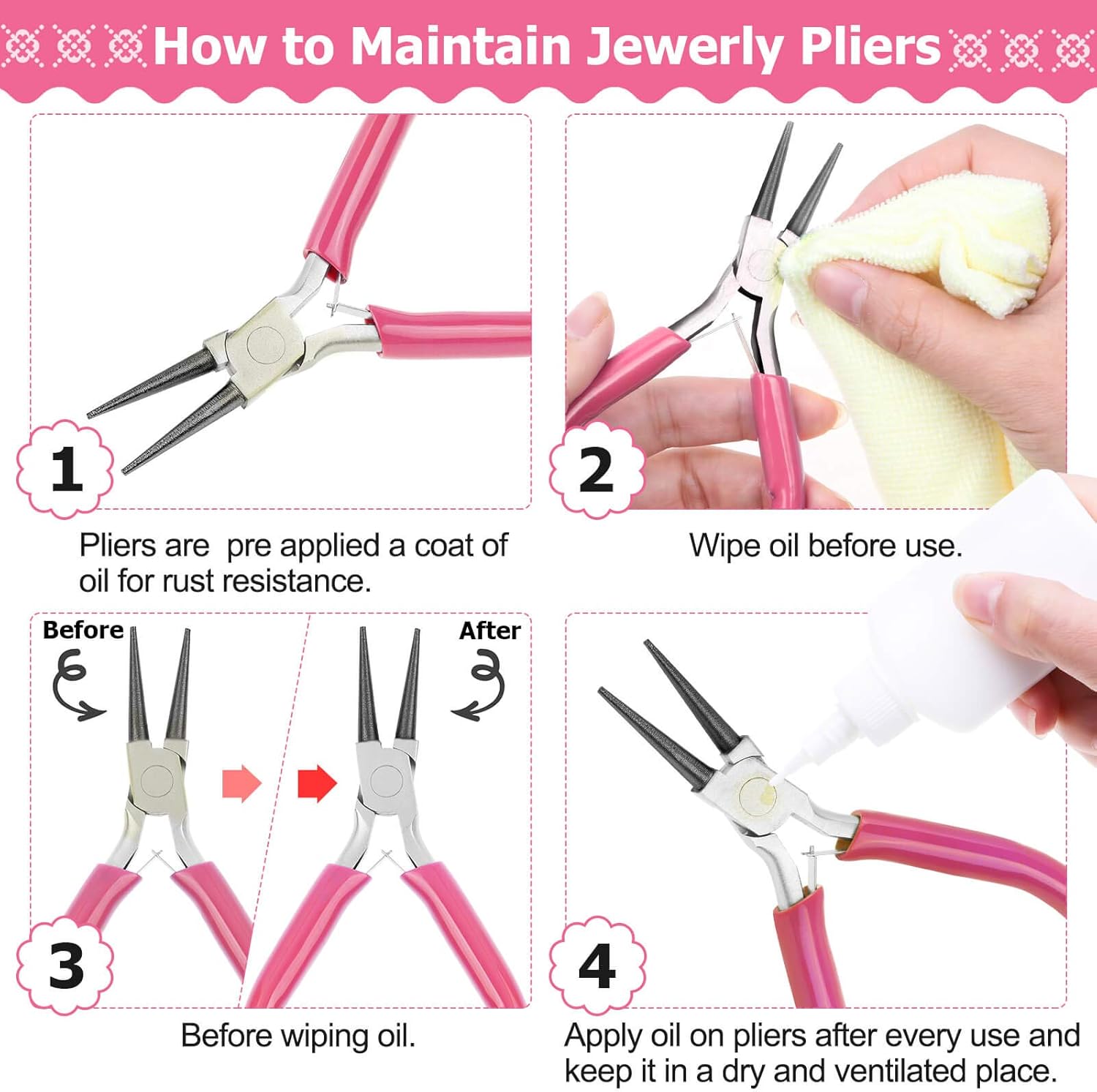 How to Maintain Jewerly Pliers

1

Pliers are  pre applied a coat of oil for rust resistance.

2

Wipe oil before use.

Before

After

3

Before wiping oil.

4

Apply oil on pliers after every use and keep it in a dry and ventilated place.