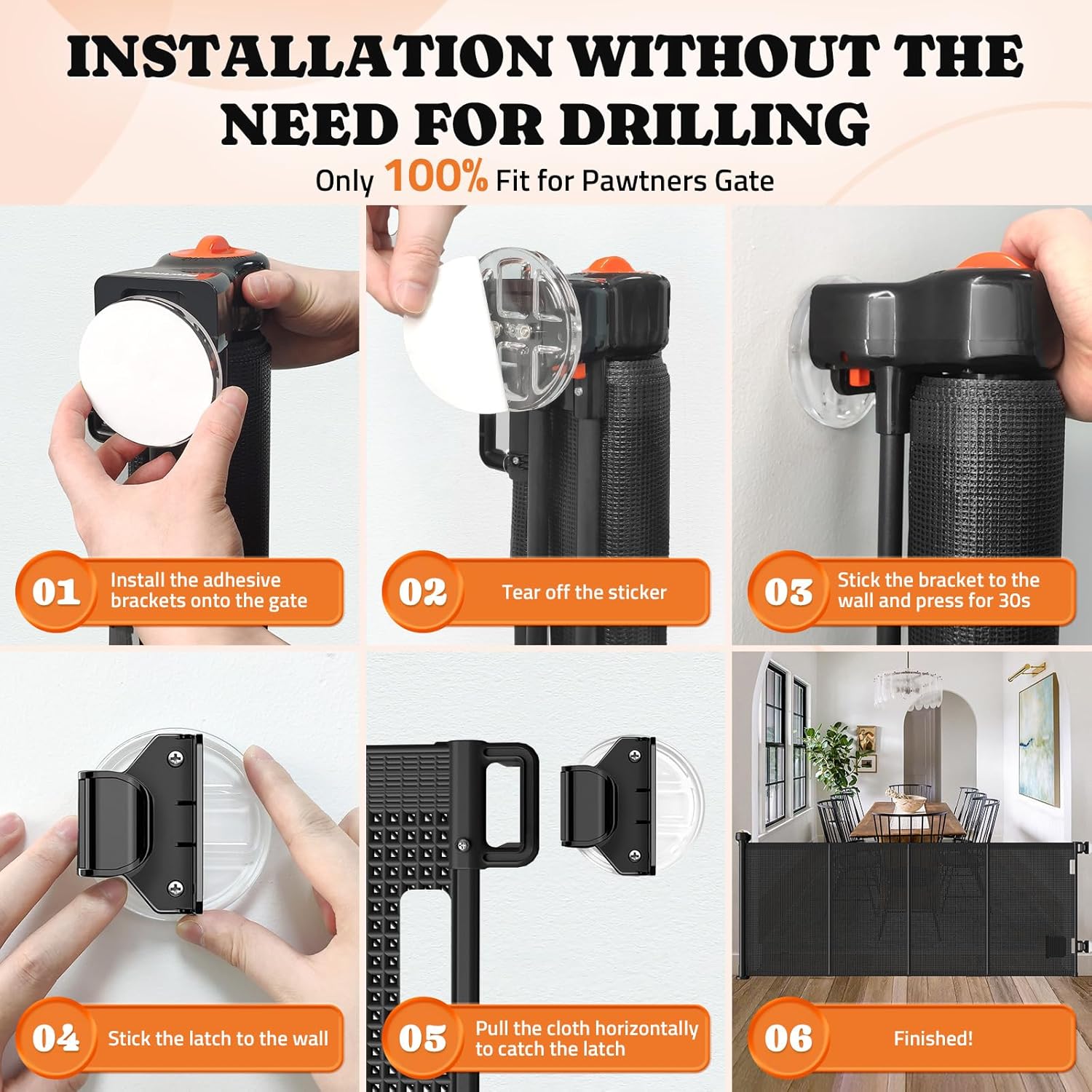 INSTALLATION WITHOUT THE NEED FOR DRILLING

Only 100% Fit for Pawtners Gate

01 Install the adhesive brackets onto the gate

02 Tear off the sticker

03 Stick the bracket to the wall and press for 30s

04 Stick the latch to the wall

05 Pull the cloth horizontally to catch the latch

06 Finished!