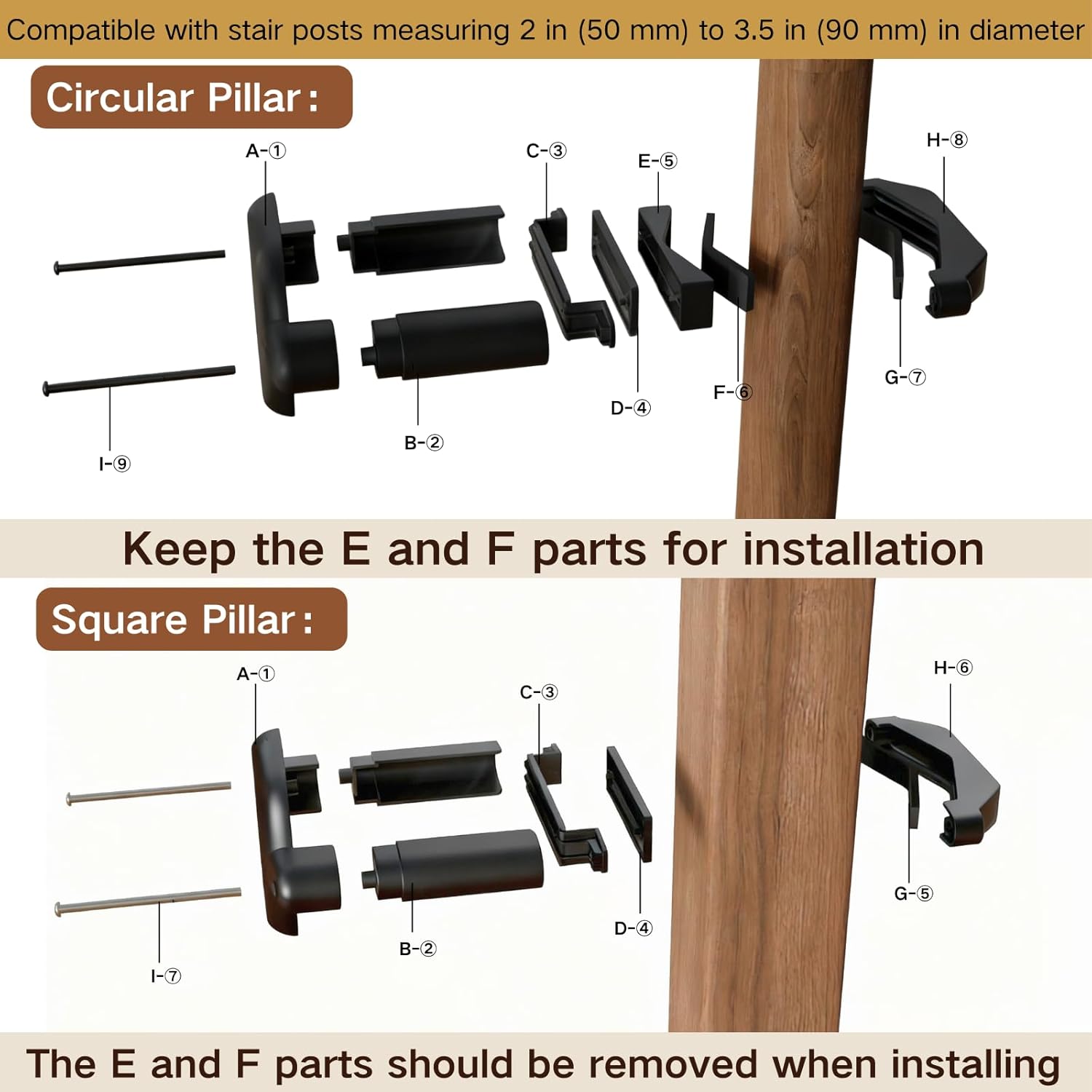 Compatible with stair posts measuring 2 in (50 mm) to 3.5 in (90 mm) in diameter

Circular Pillar:

A-①
C-③
E-⑤
H-⑧
G-⑦
F-⑥
D-④
B-②
I-⑨

Keep the E and F parts for installation

Square Pillar:

A-①
C-③
H-⑥
G-⑤
D-④
B-②
I-⑦

The E and F parts should be removed when installing