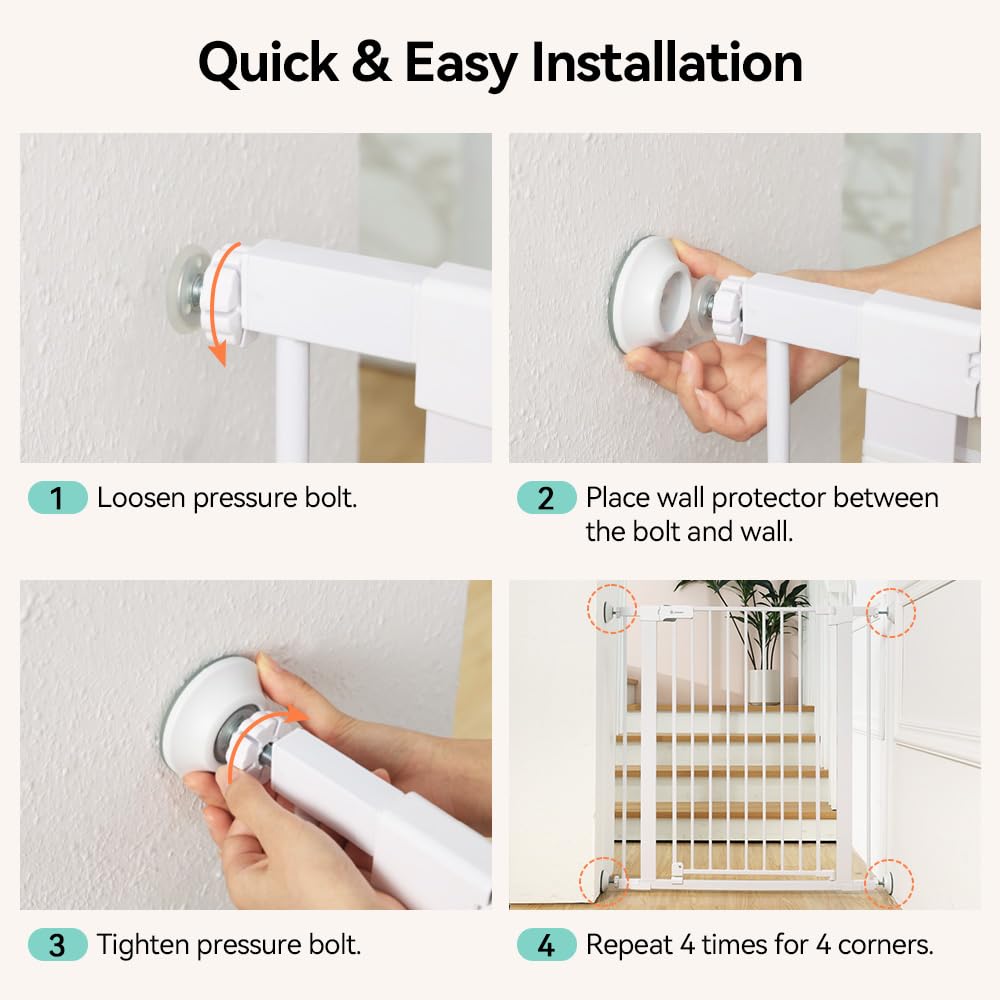 Quick & Easy Installation

1 Loosen pressure bolt.

2 Place wall protector between the bolt and wall.

3 Tighten pressure bolt.

4 Repeat 4 times for 4 corners.