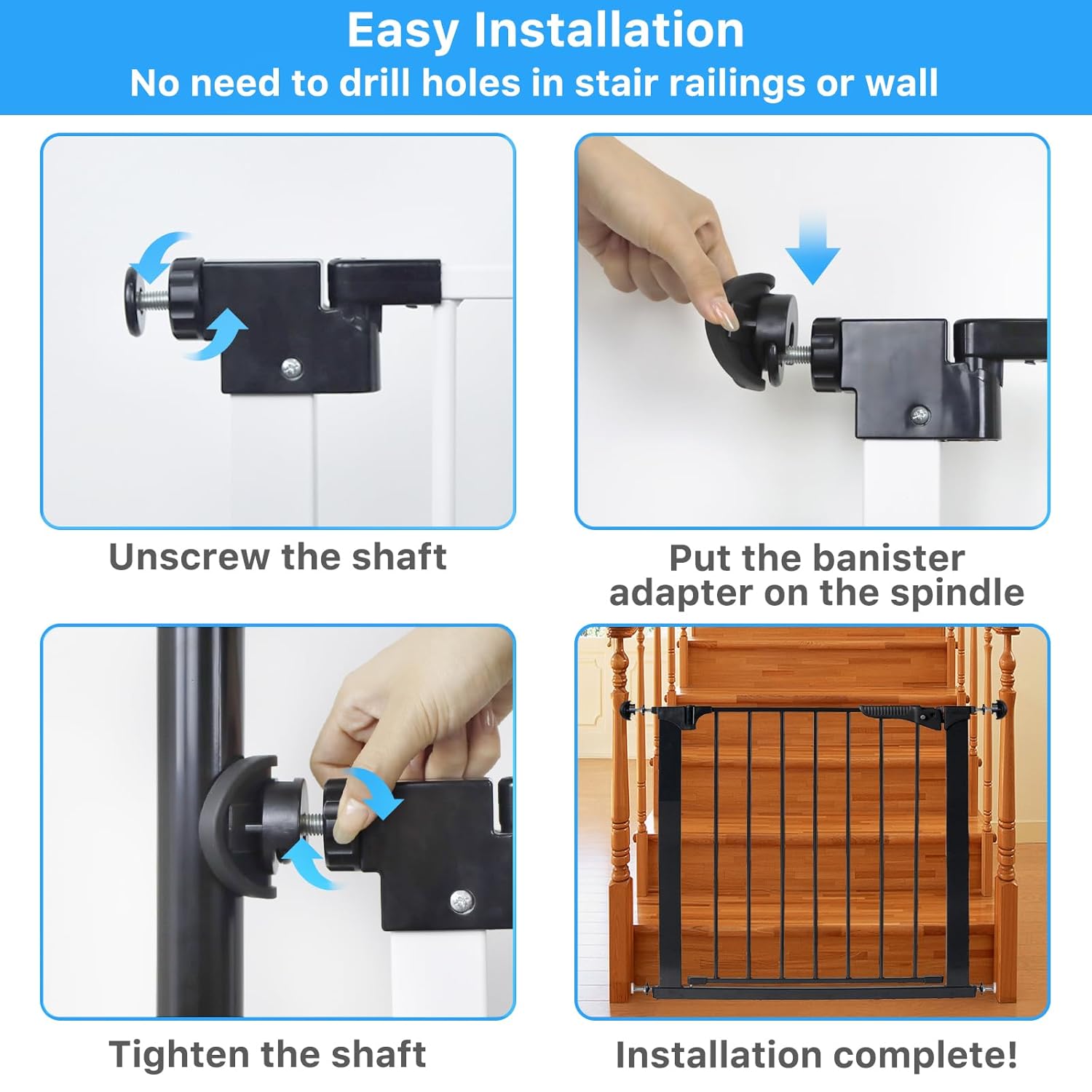 Easy Installation
No need to drill holes in stair railings or wall

Unscrew the shaft

Put the banister adapter on the spindle

Tighten the shaft

Installation complete!