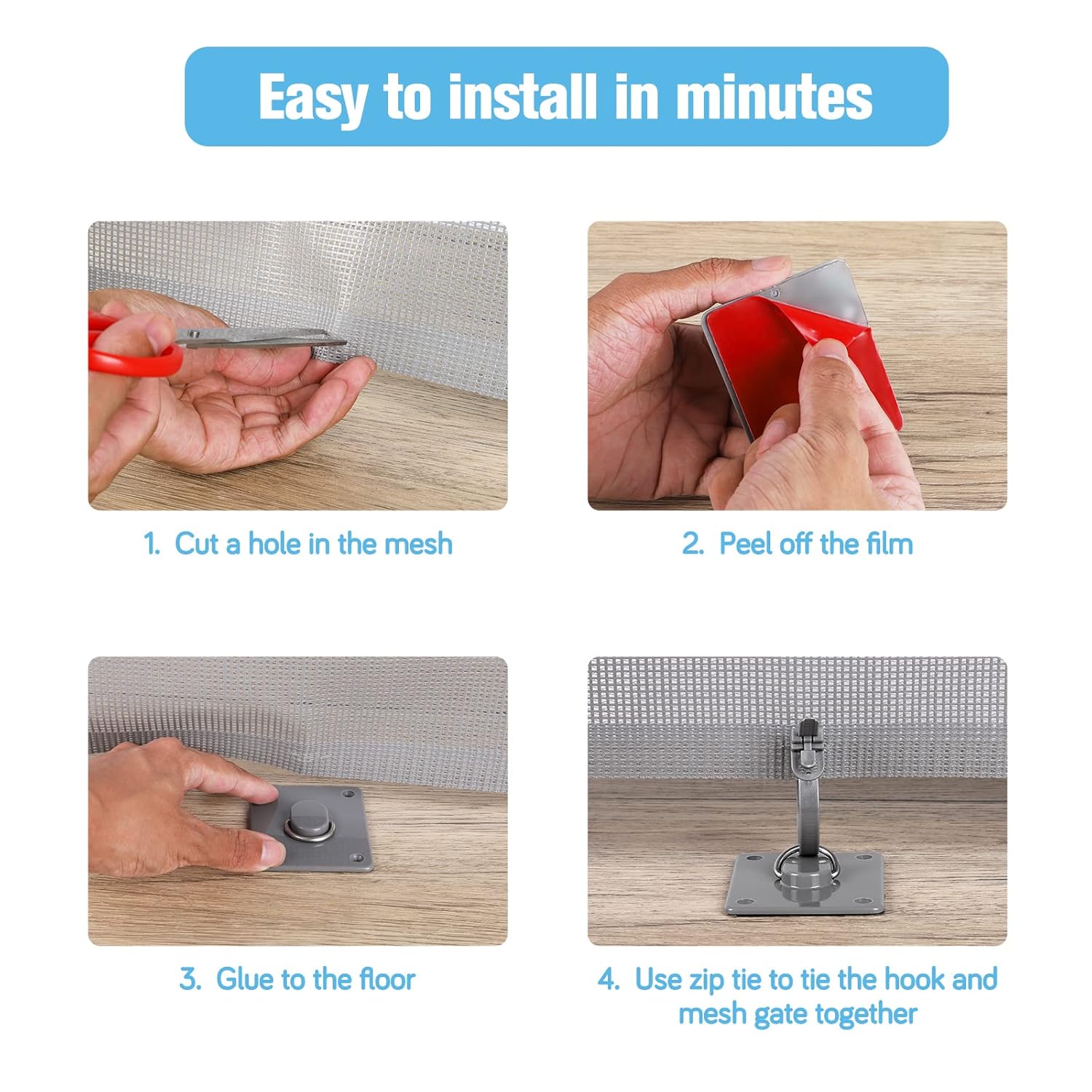 Easy to install in minutes

1. Cut a hole in the mesh

2. Peel off the film

3. Glue to the floor

4. Use zip tie to tie the hook and mesh gate together