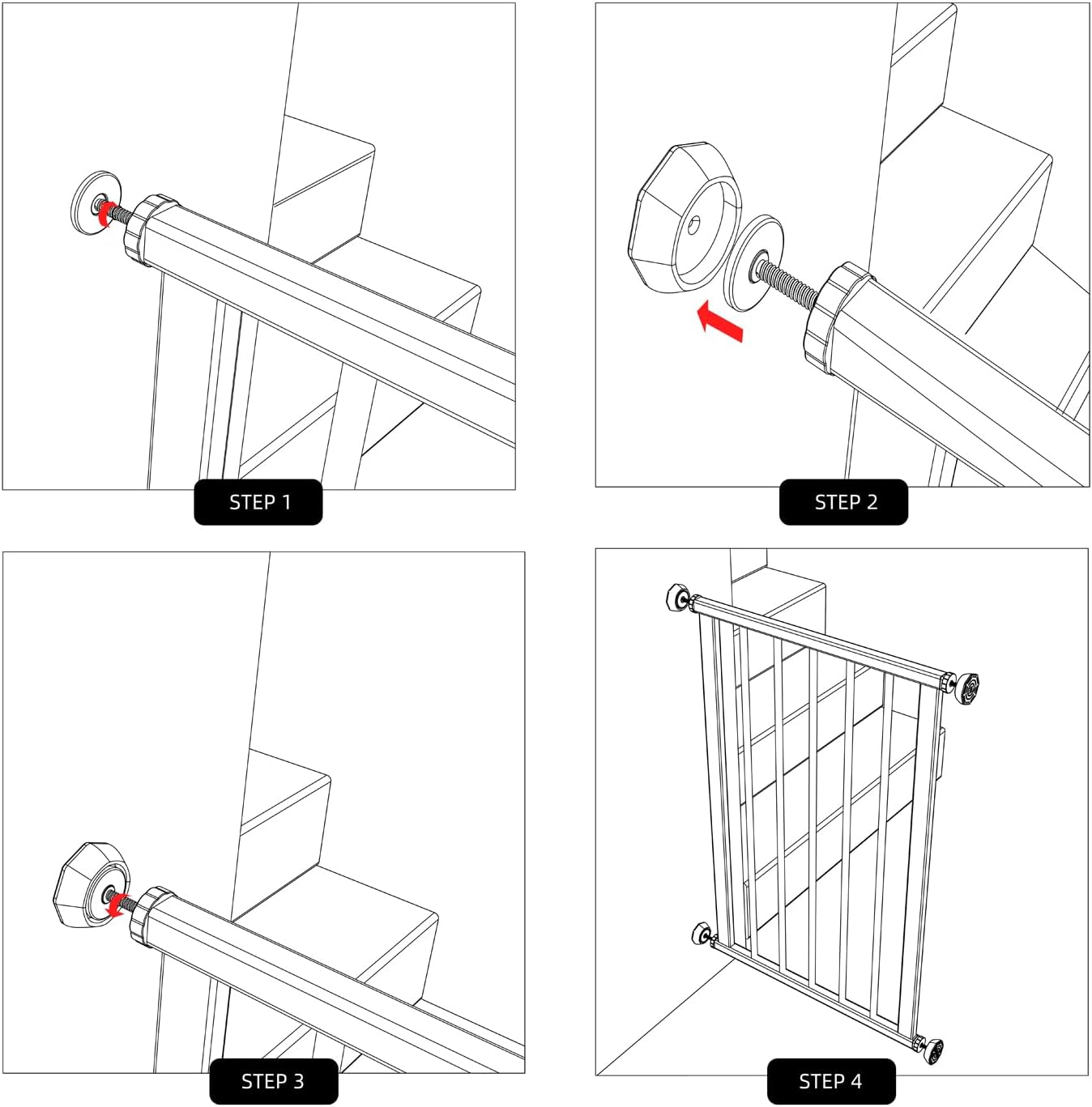 STEP 1

STEP 2

STEP 3

STEP 4