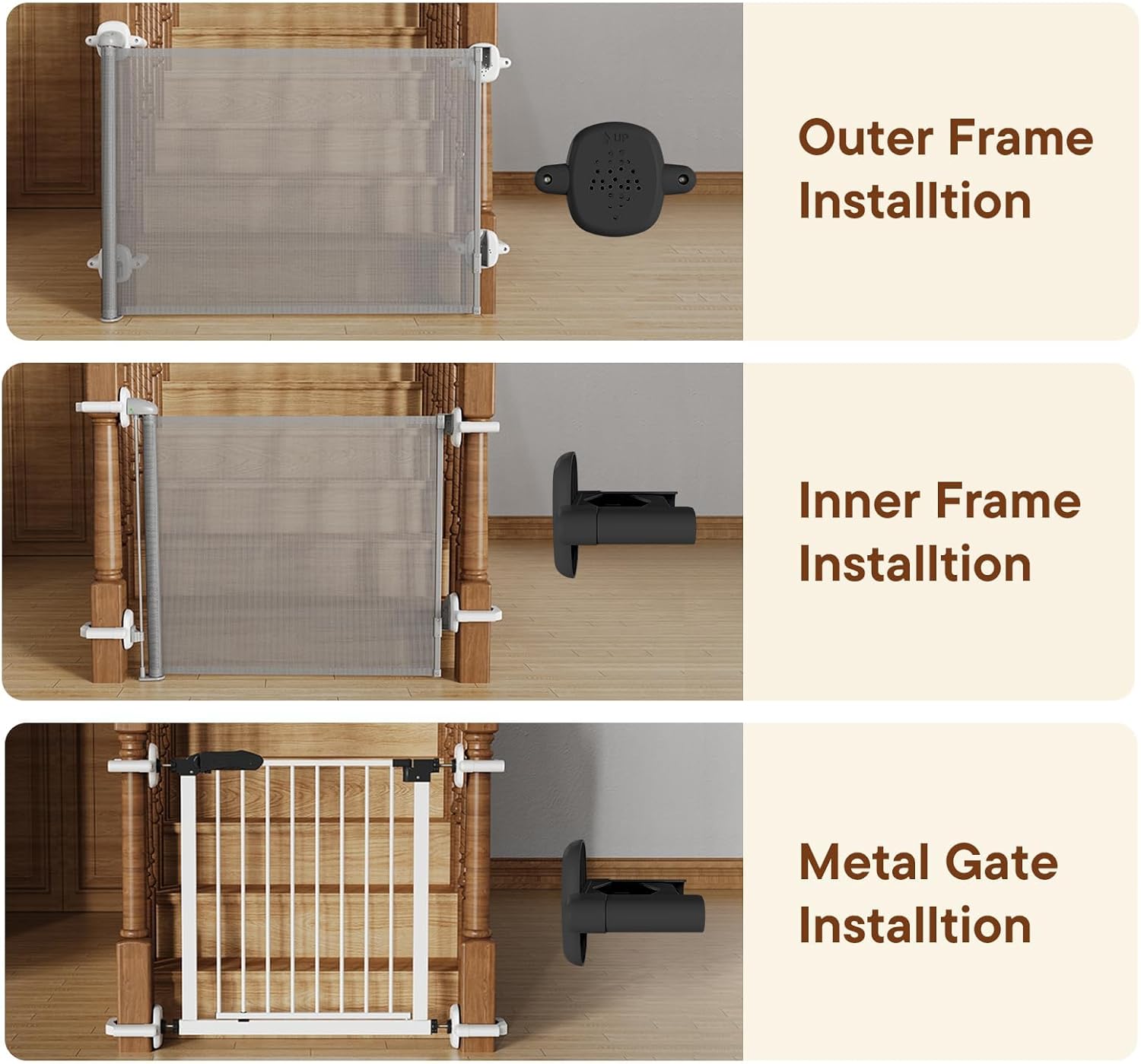 UP

Outer Frame Installtion

Inner Frame Installtion

Metal Gate Installtion