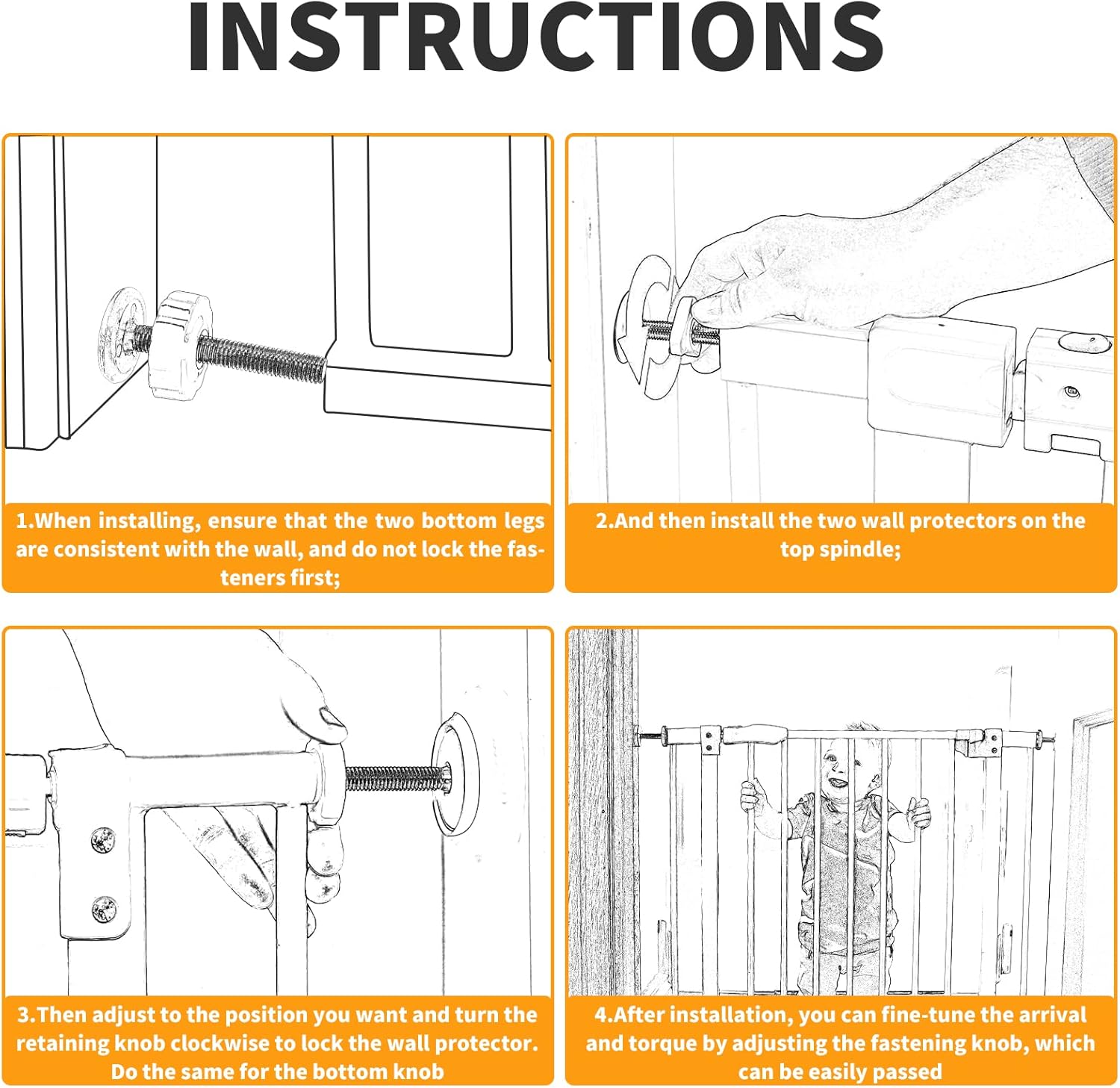 INSTRUCTIONS

1.When installing, ensure that the two bottom legs are consistent with the wall, and do not lock the fasteners first;

2.And then install the two wall protectors on the top spindle;

3.Then adjust to the position you want and turn the retaining knob clockwise to lock the wall protector. Do the same for the bottom knob

4.After installation, you can fine-tune the arrival and torque by adjusting the fastening knob, which can be easily passed