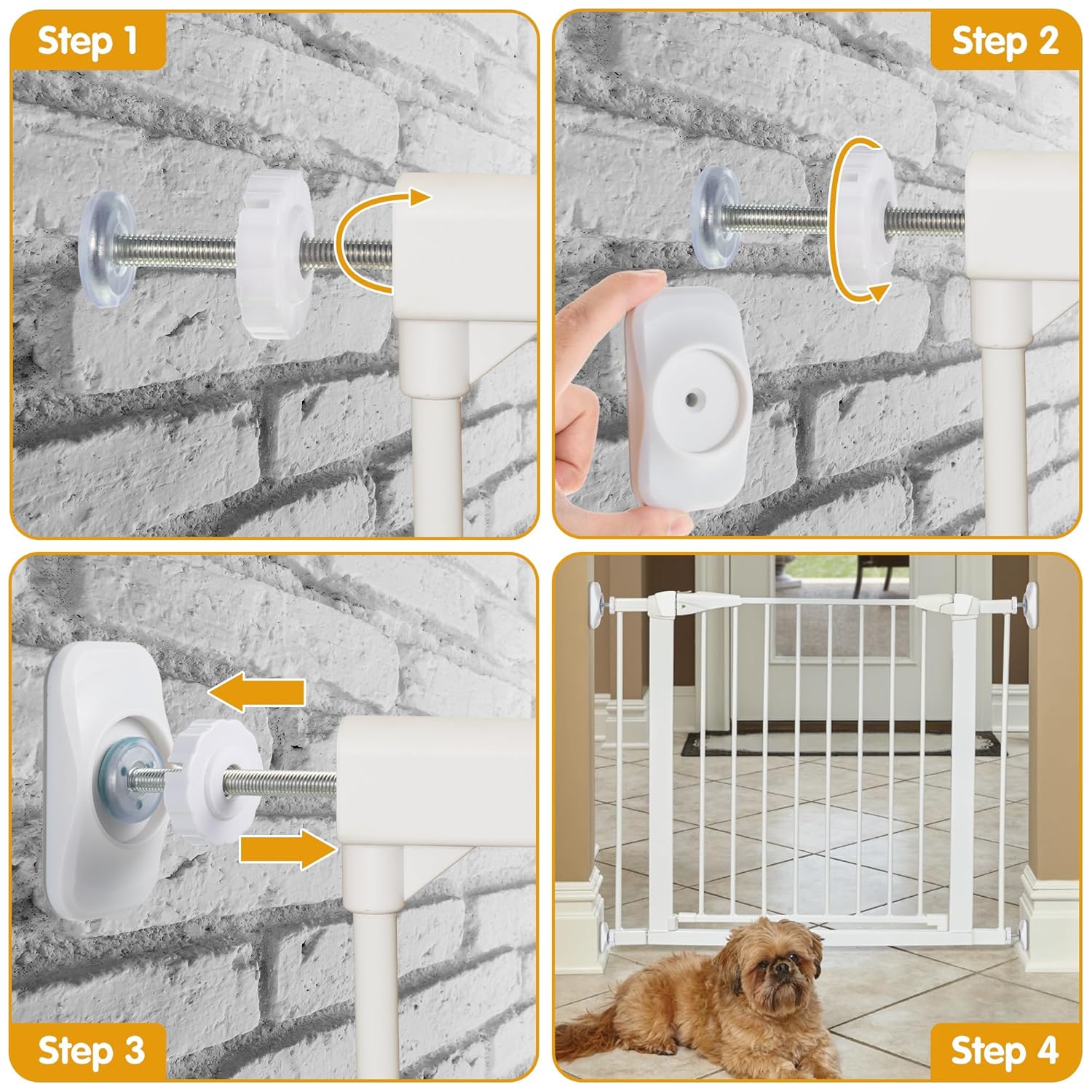 Step 1

Step 2

Step 3

Step 4