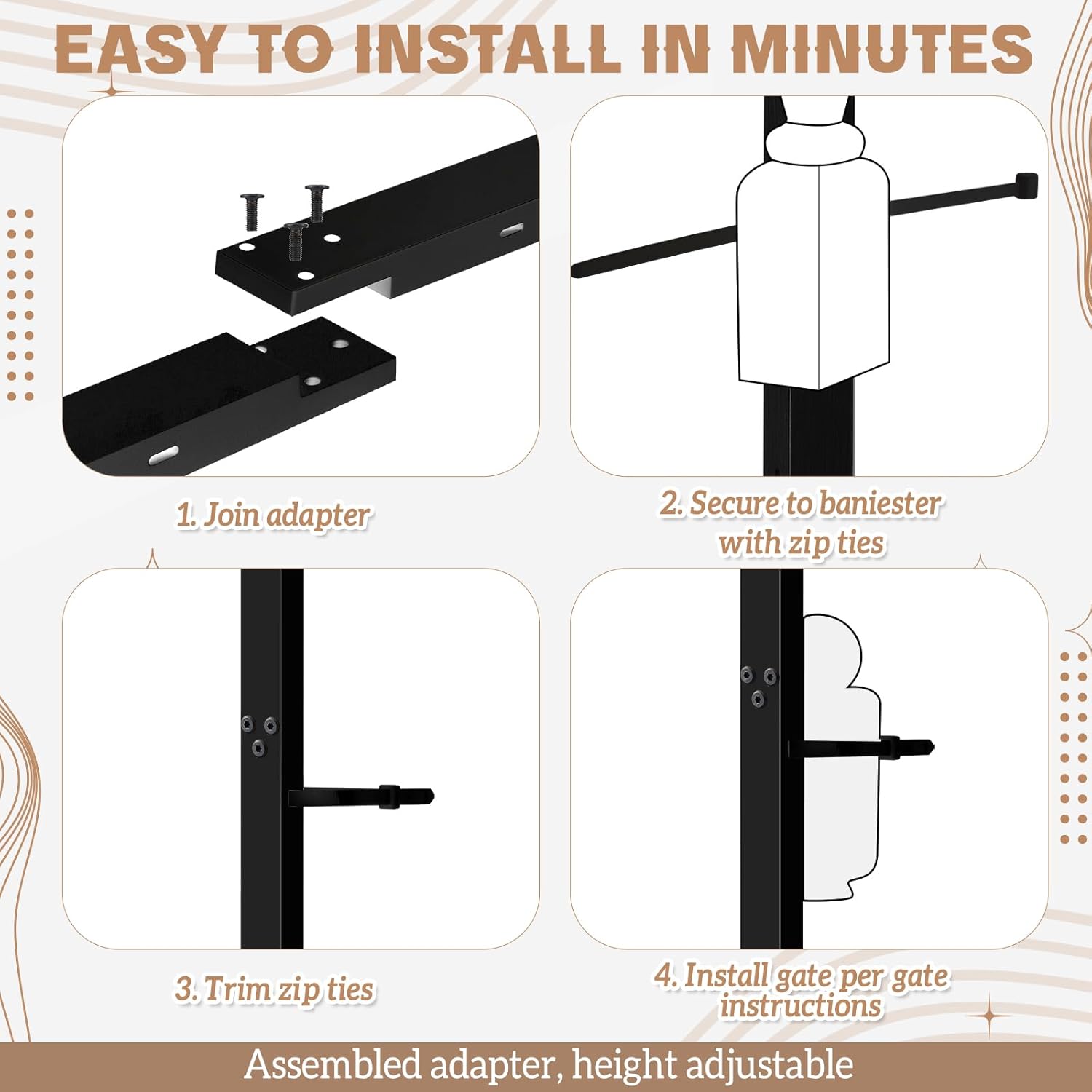 EASY TO INSTALL IN MINUTES

1. Join adapter

2. Secure to baniester with zip ties

3. Trim zip ties

4. Install gate per gate instructions

Assembled adapter, height adjustable