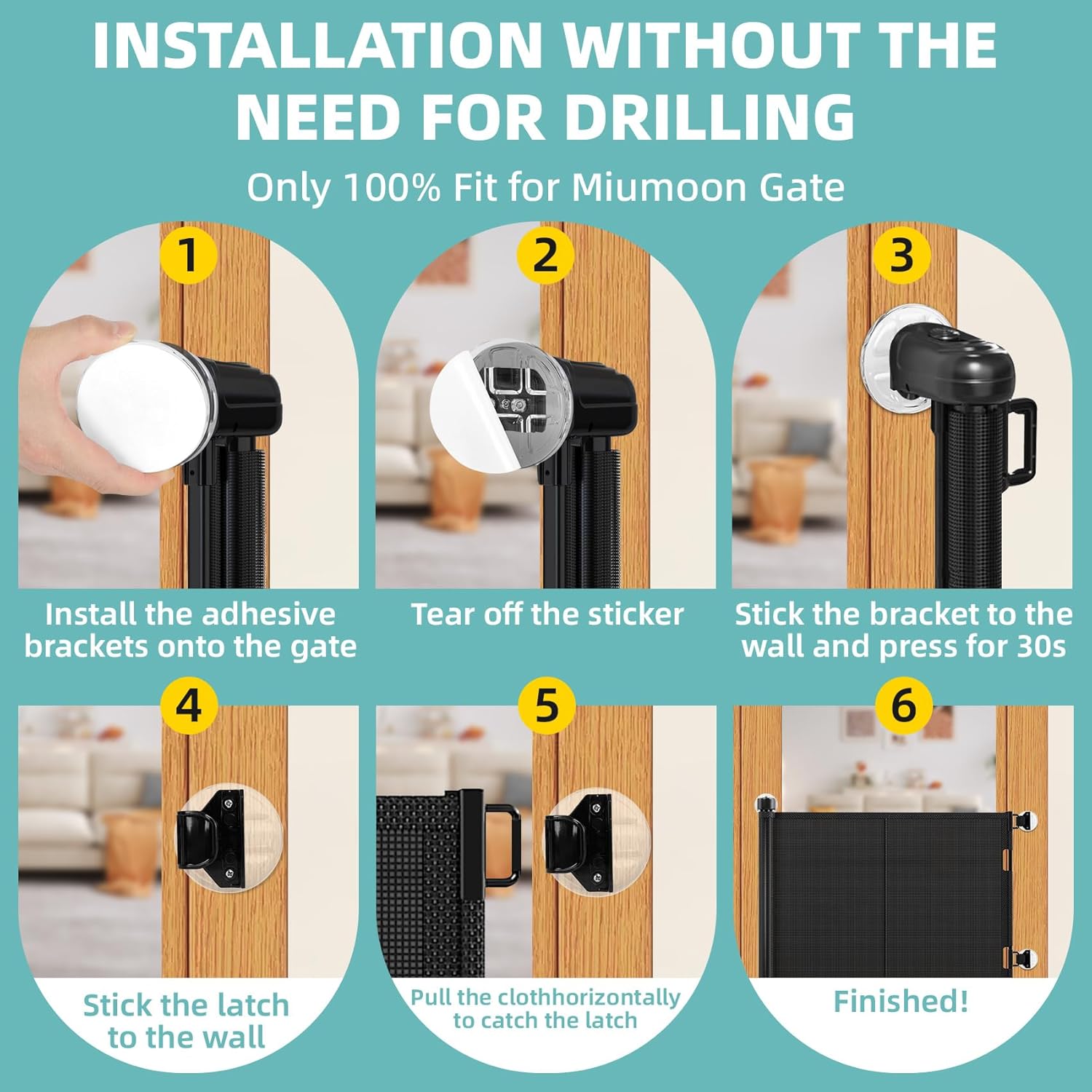 INSTALLATION WITHOUT THE NEED FOR DRILLING

Only 100% Fit for Miumoon Gate

1

Install the adhesive brackets onto the gate

2

Tear off the sticker

3

Stick the bracket to the wall and press for 30s

4

Stick the latch to the wall

5

Pull the clothhorizontally to catch the latch

6

Finished!