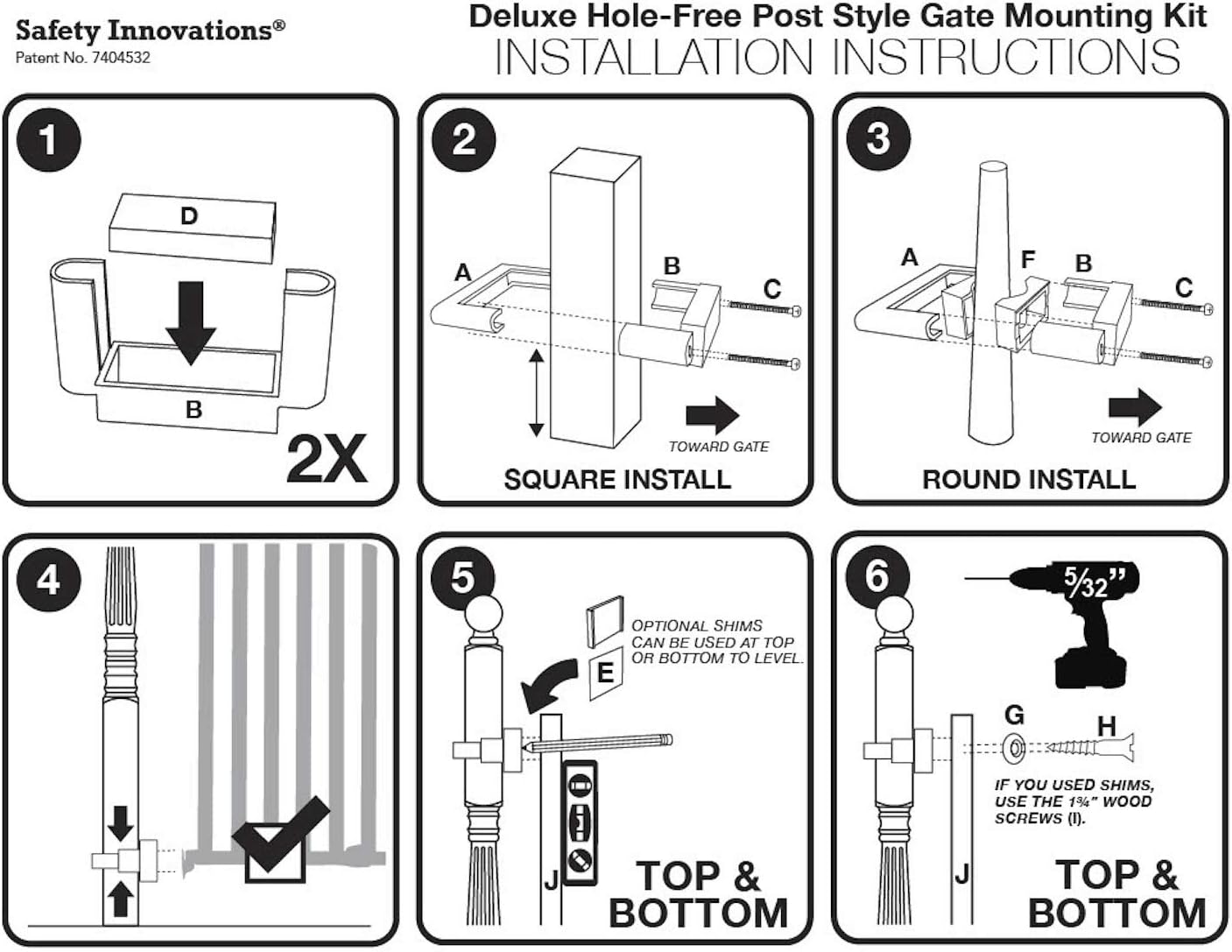 Safety Innovations®
Patent No. 7404532

Deluxe Hole-Free Post Style Gate Mounting Kit
INSTALLATION INSTRUCTIONS

1
D
B
2X

2
A
B
C
TOWARD GATE
SQUARE INSTALL

3
A
F
B
C
TOWARD GATE
ROUND INSTALL

4

5
OPTIONAL SHIMS CAN BE USED AT TOP OR BOTTOM TO LEVEL.
E
J
TOP & BOTTOM

6
$\frac{5}{32}$"
G
H
IF YOU USED SHIMS, USE THE 1¾" WOOD SCREWS (I).
J
TOP & BOTTOM