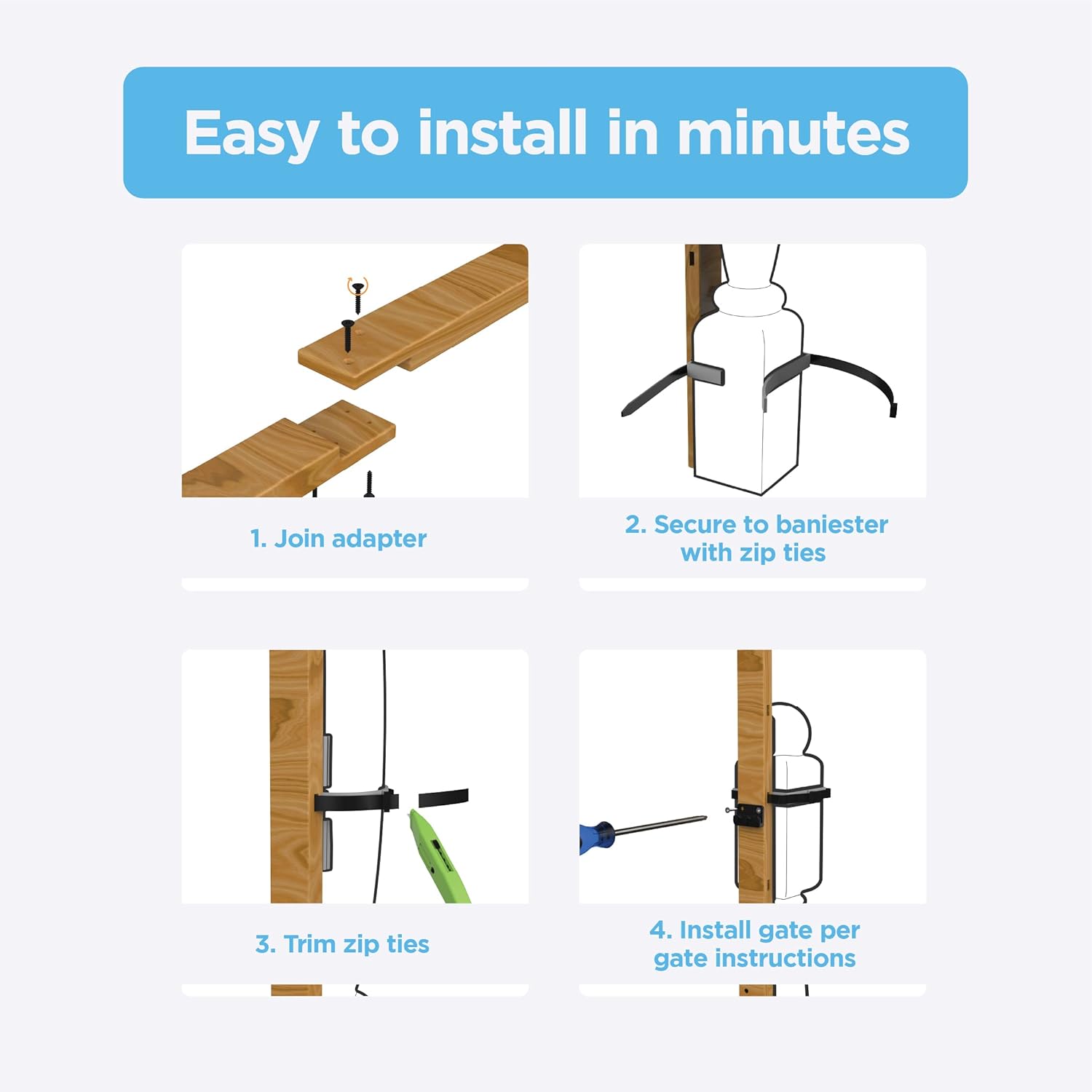 Easy to install in minutes

1. Join adapter

2. Secure to baniester with zip ties

3. Trim zip ties

4. Install gate per gate instructions