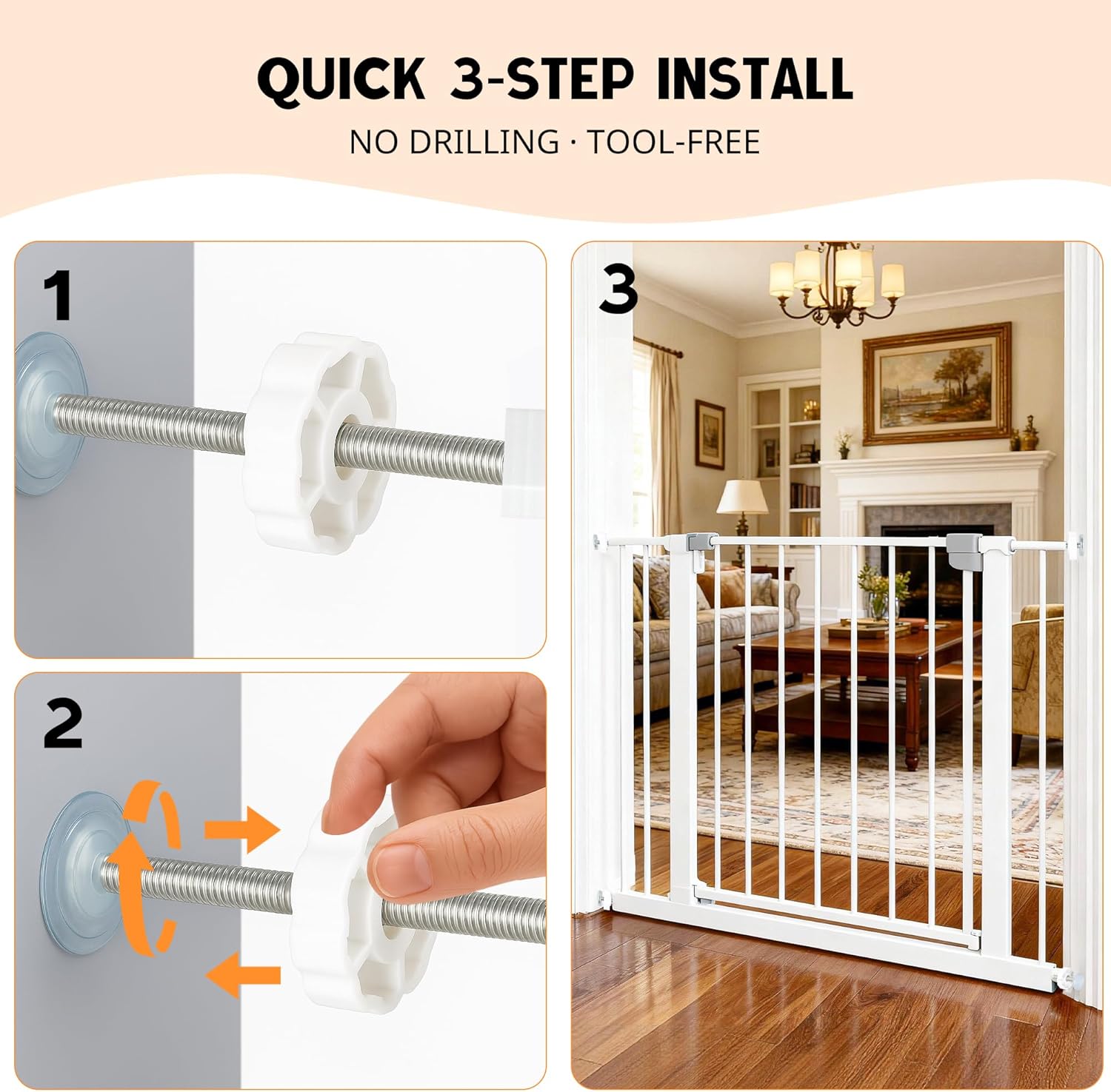 QUICK 3-STEP INSTALL

NO DRILLING · TOOL-FREE

1

2

3