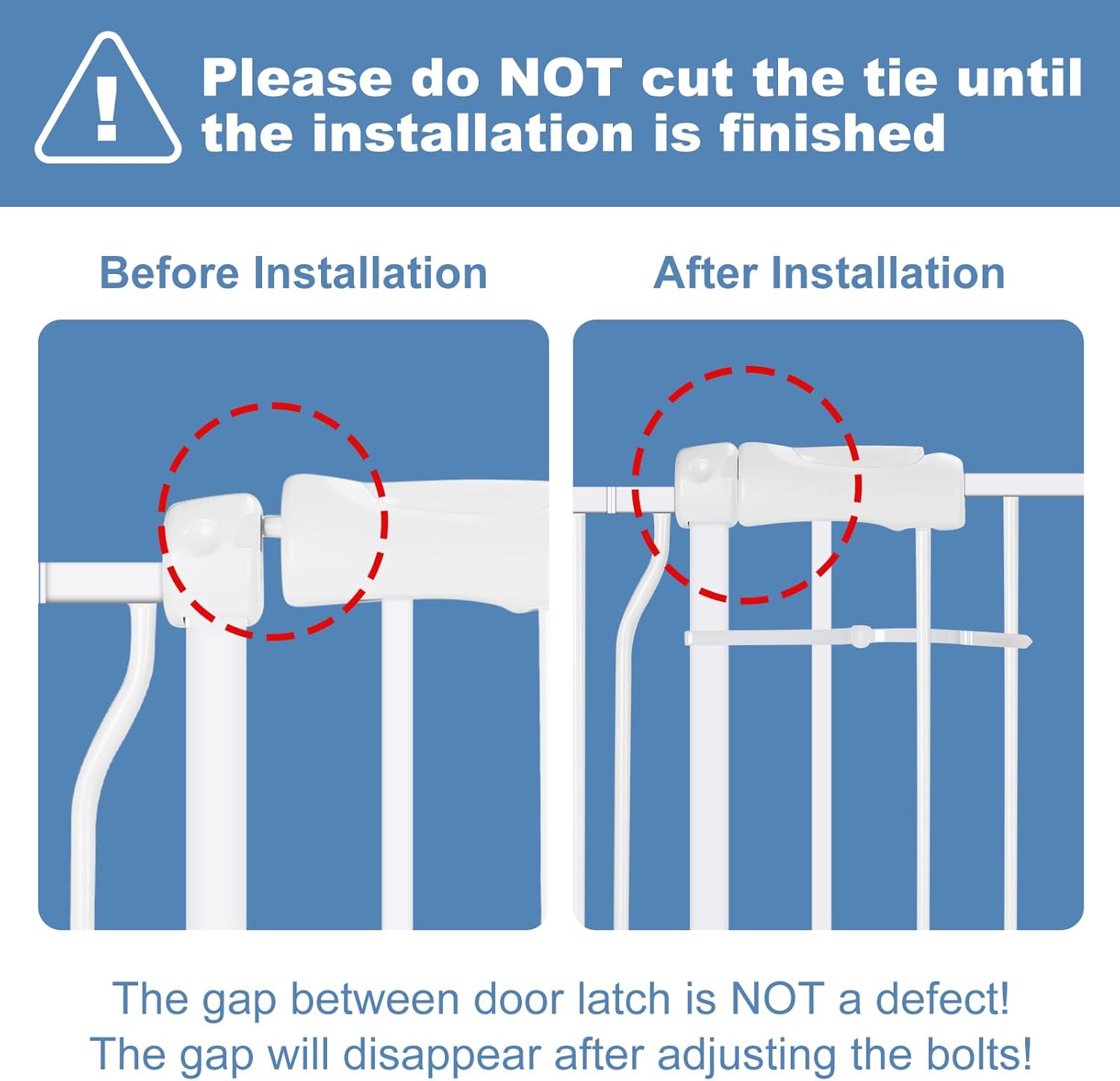 !

Please do NOT cut the tie until the installation is finished

Before Installation

After Installation

The gap between door latch is NOT a defect!
The gap will disappear after adjusting the bolts!