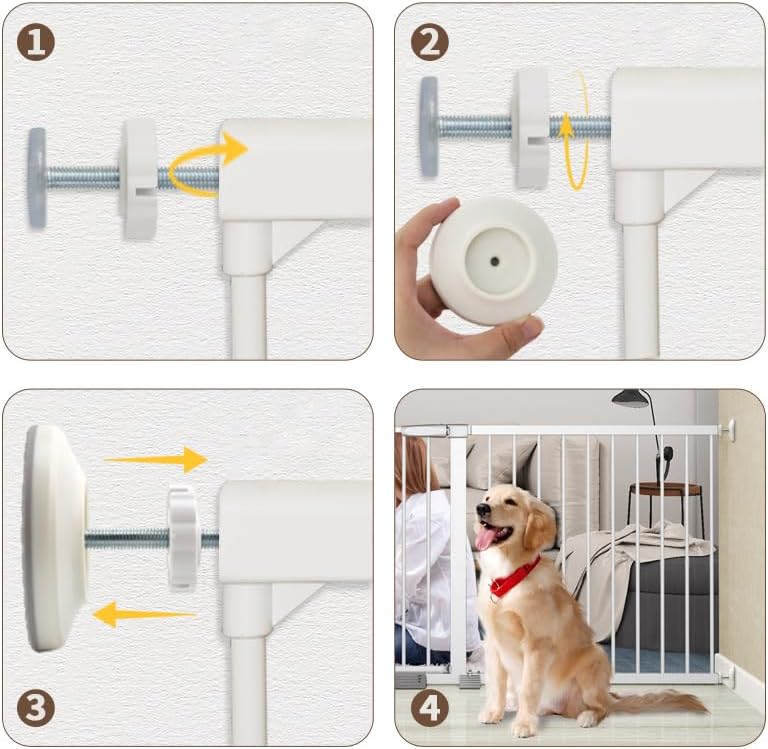 1

2

3

4