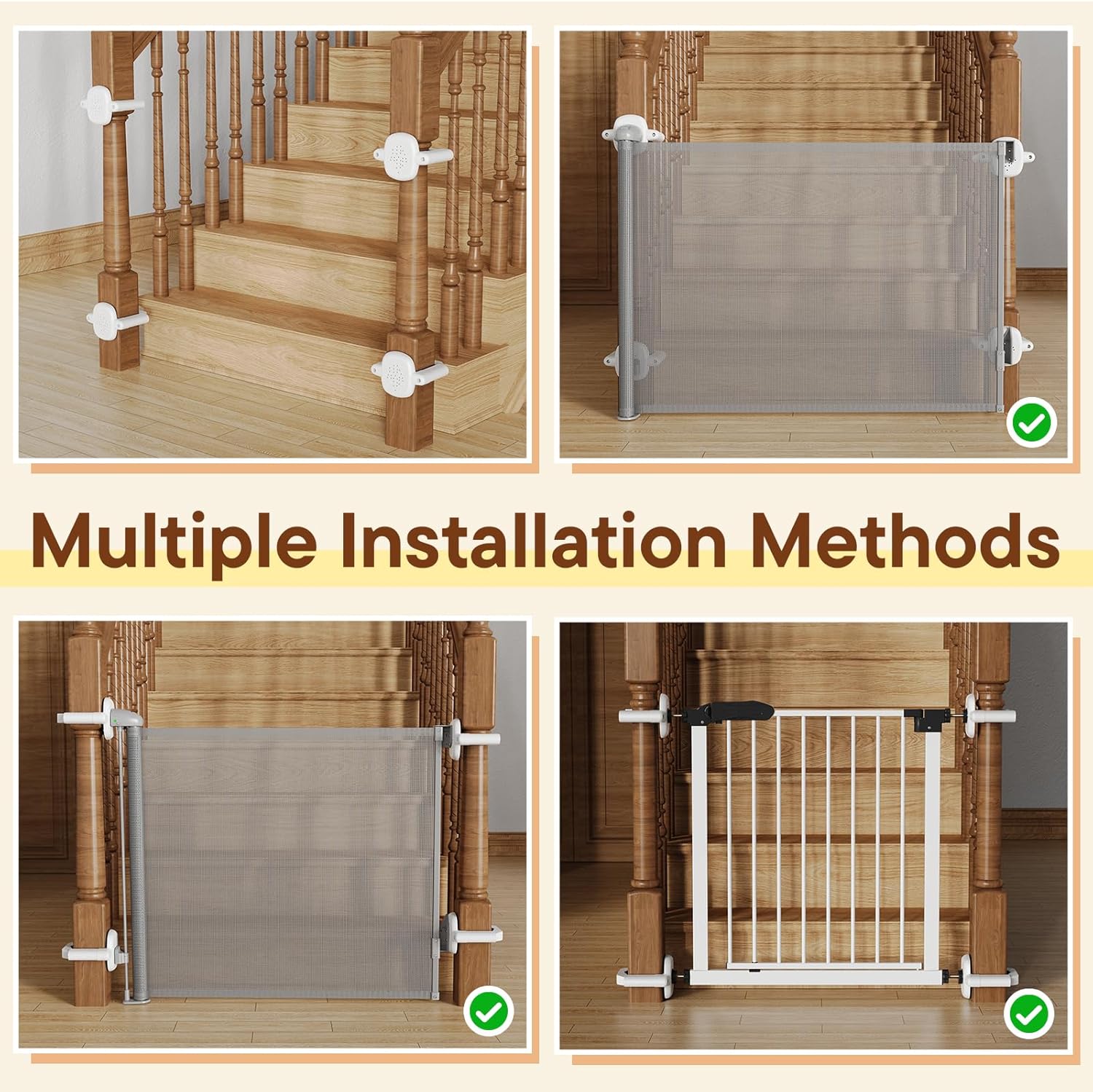 Multiple Installation Methods