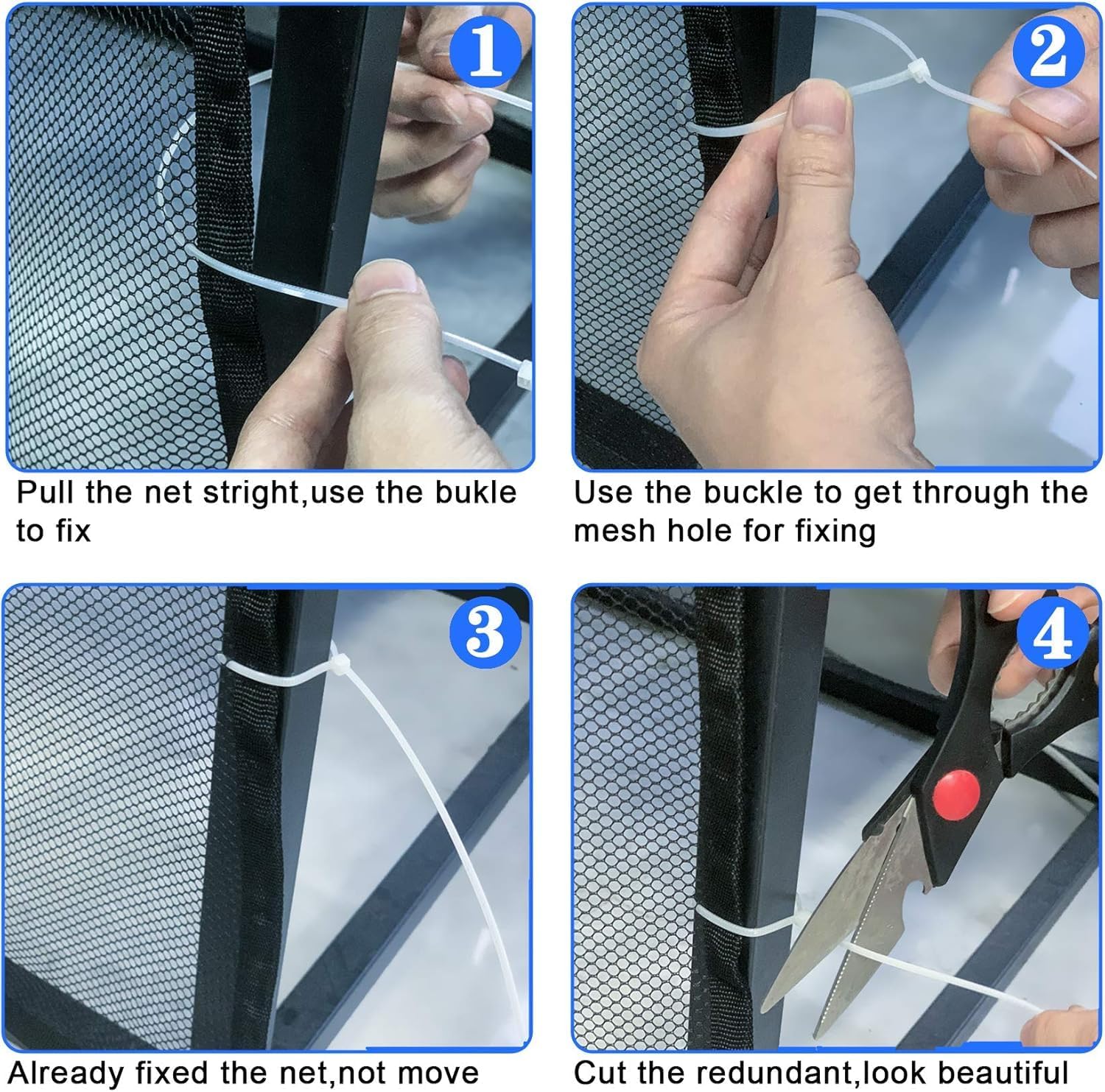 1

Pull the net stright,use the bukle to fix

2

Use the buckle to get through the mesh hole for fixing

3

Already fixed the net,not move

4

Cut the redundant,look beautiful