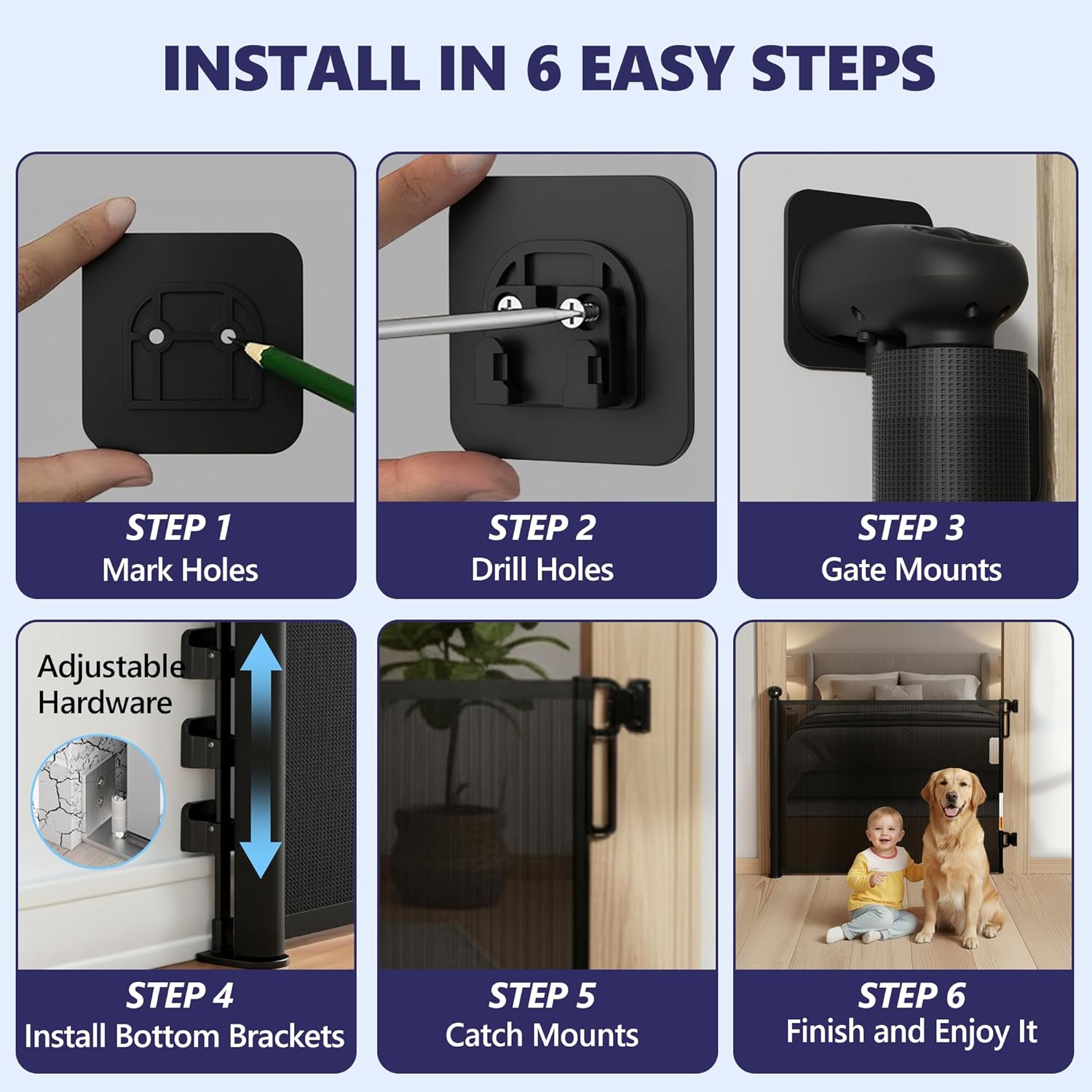 INSTALL IN 6 EASY STEPS

STEP 1
Mark Holes

STEP 2
Drill Holes

STEP 3
Gate Mounts

Adjustable Hardware

STEP 4
Install Bottom Brackets

STEP 5
Catch Mounts

STEP 6
Finish and Enjoy It