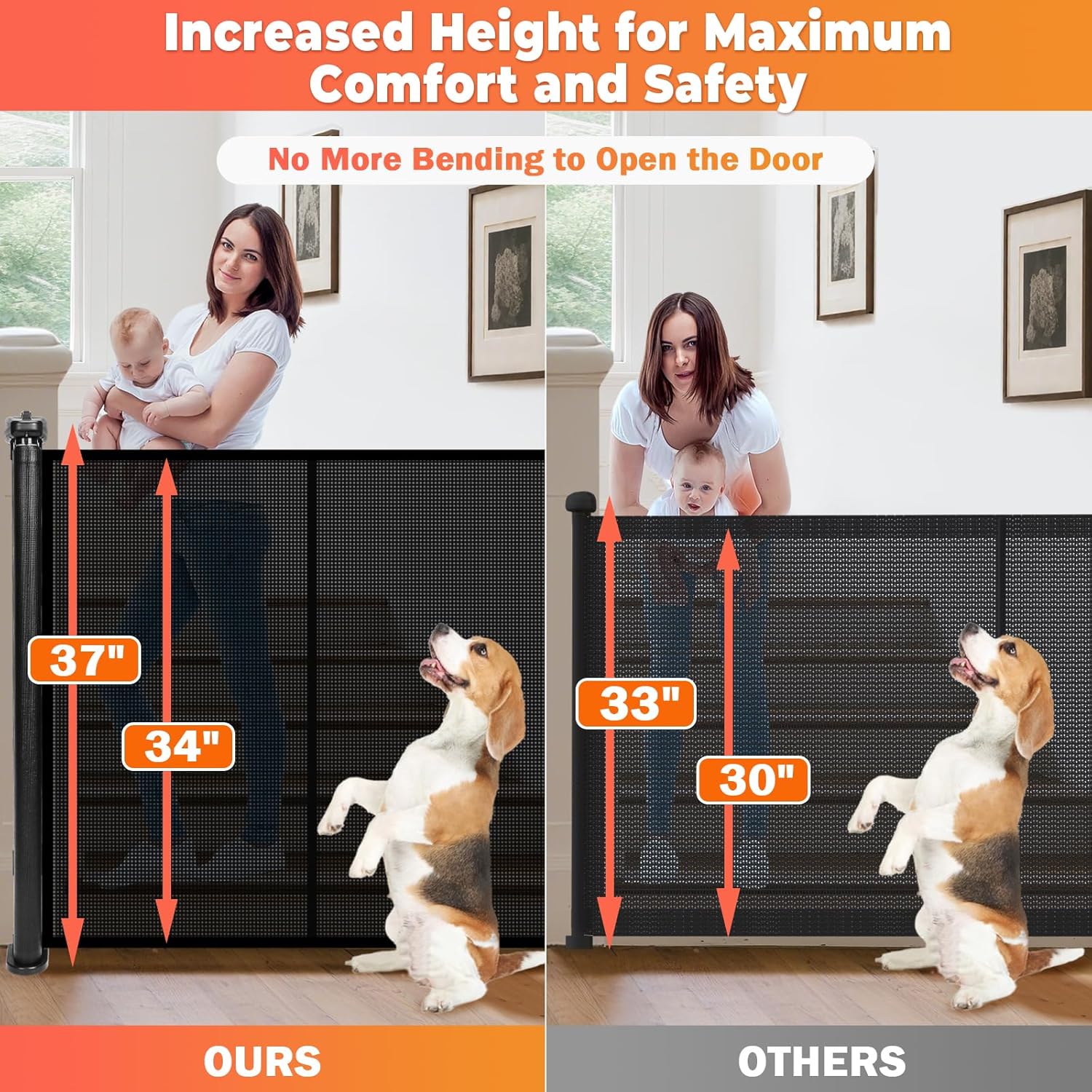 Increased Height for Maximum Comfort and Safety

No More Bending to Open the Door

37"

34"

33"

30"

OURS

OTHERS