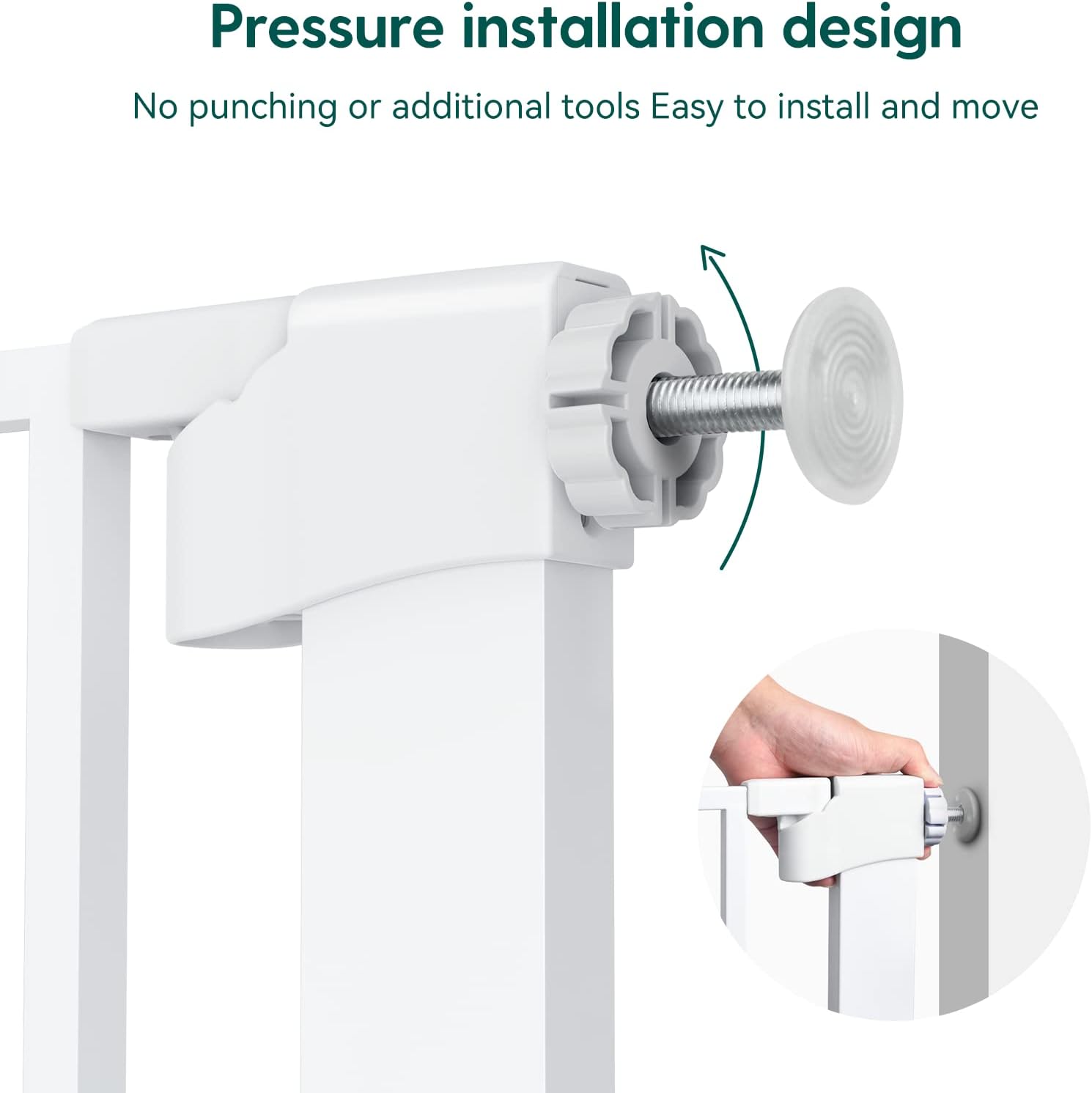 Pressure installation design

No punching or additional tools Easy to install and move