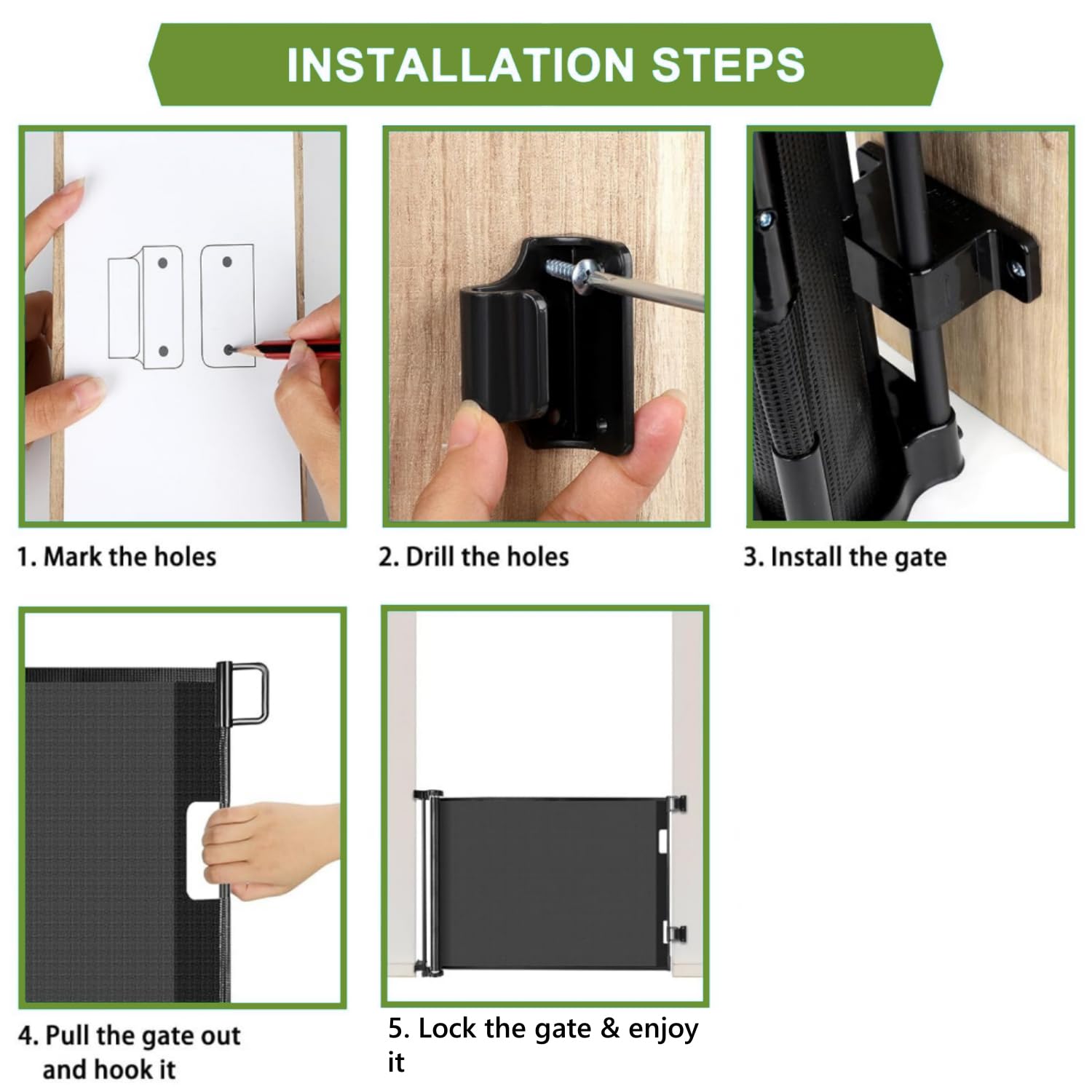 INSTALLATION STEPS

1. Mark the holes

2. Drill the holes

3. Install the gate

4. Pull the gate out and hook it

5. Lock the gate & enjoy it