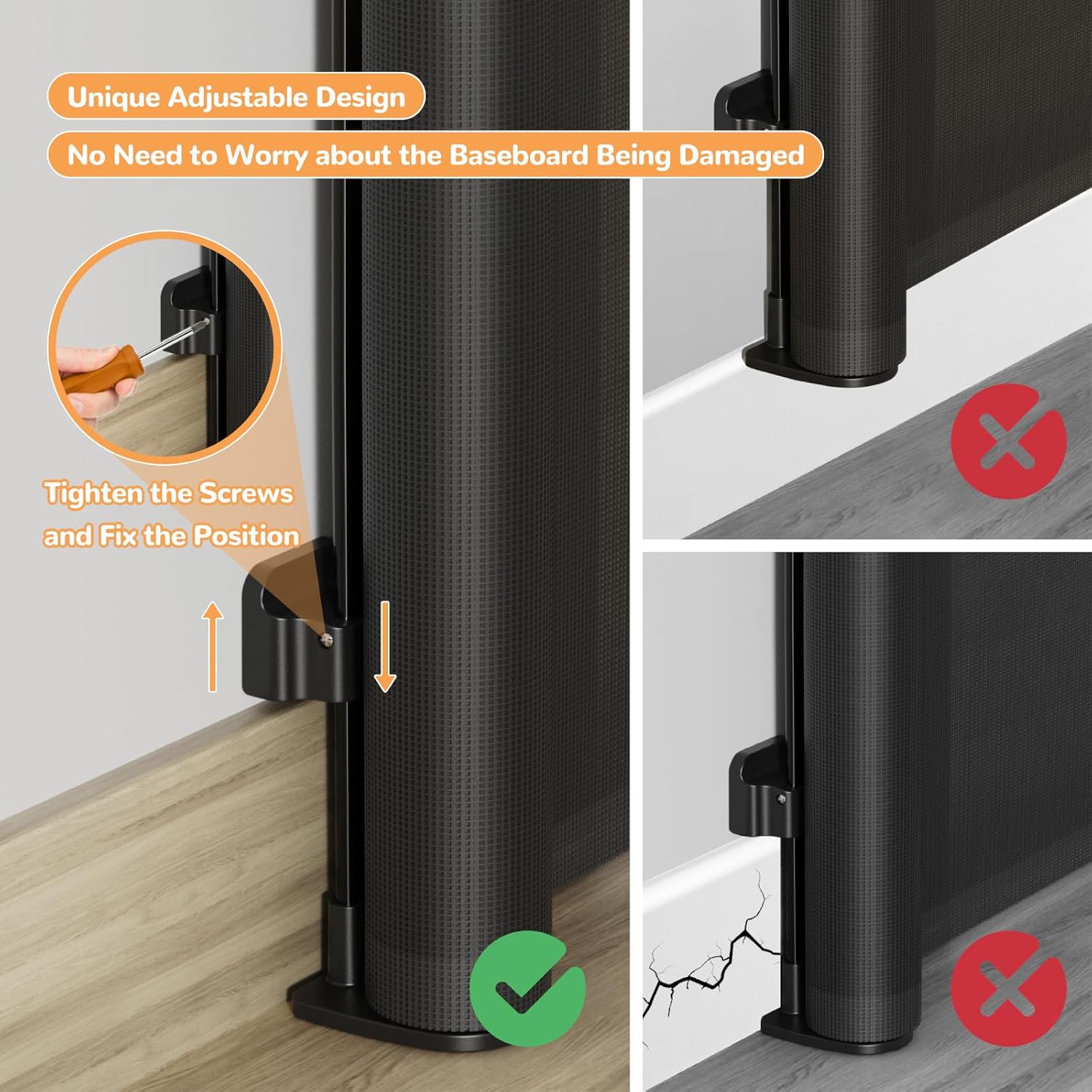 Unique Adjustable Design

No Need to Worry about the Baseboard Being Damaged

Tighten the Screws and Fix the Position