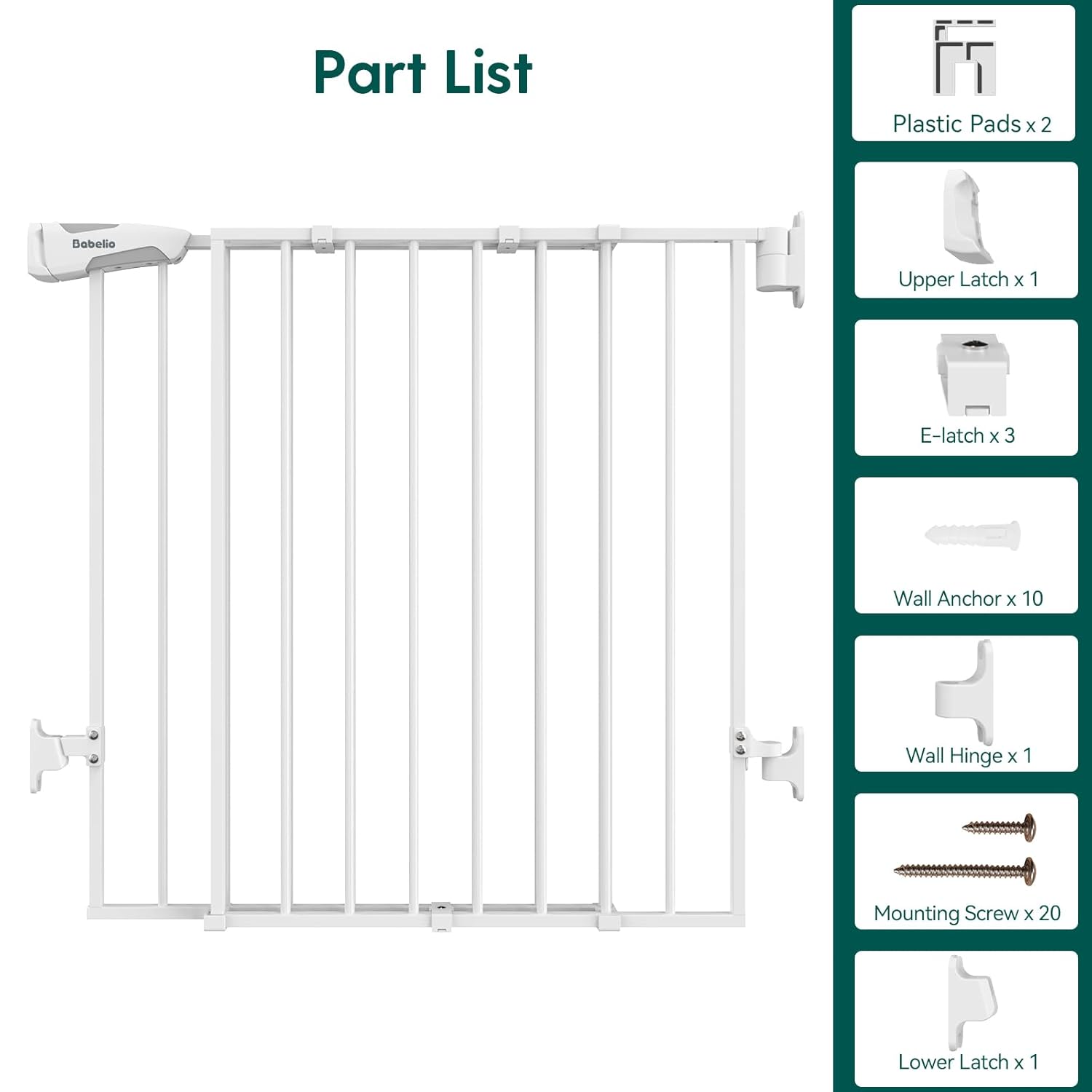 Part List

Babelio

Plastic Pads x 2

Upper Latch x 1

E-latch x 3

Wall Anchor x 10

Wall Hinge x 1

Mounting Screw x 20

Lower Latch x 1