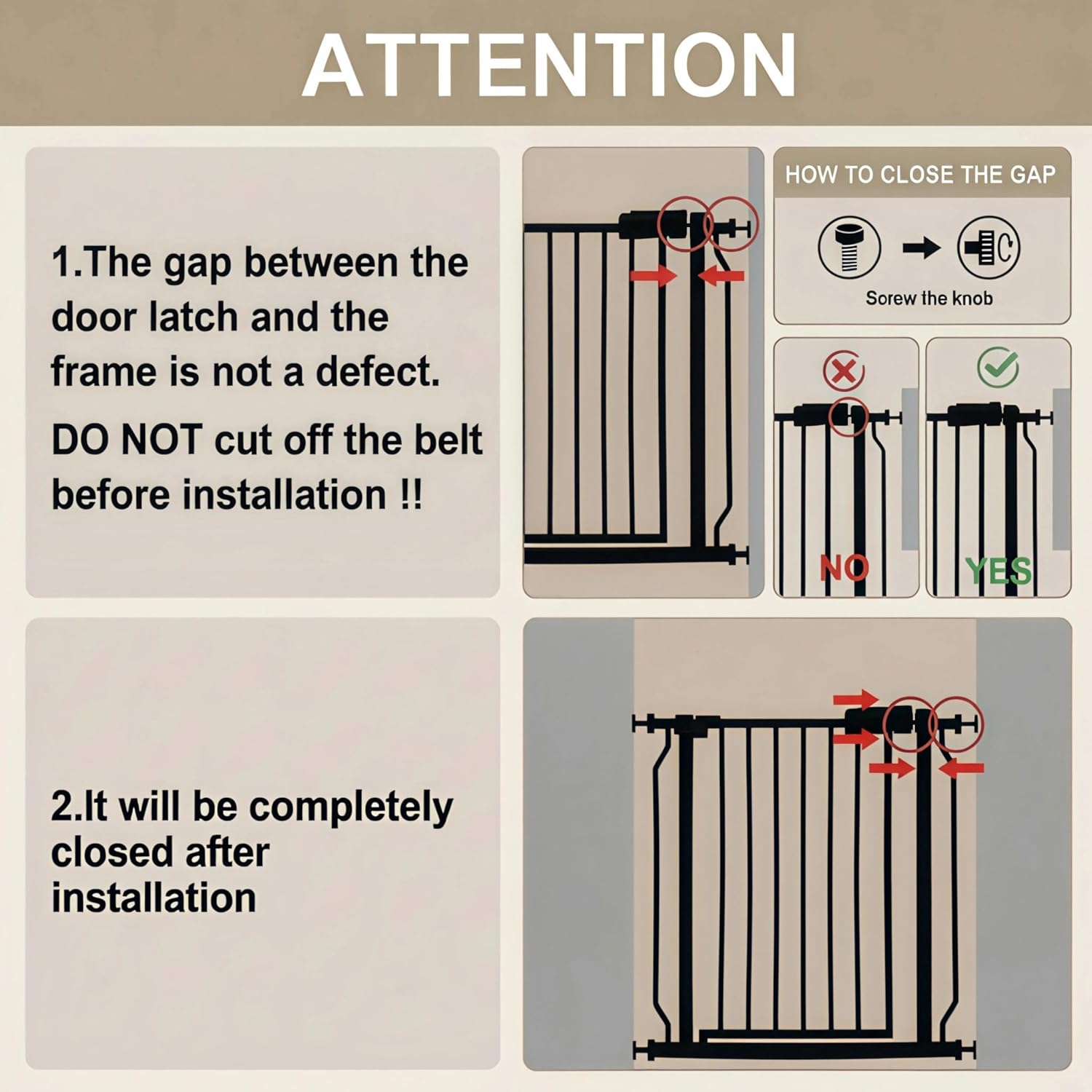 ATTENTION

1.The gap between the door latch and the frame is not a defect.

DO NOT cut off the belt before installation !!

HOW TO CLOSE THE GAP

Sorew the knob

NO

YES

2.It will be completely closed after installation