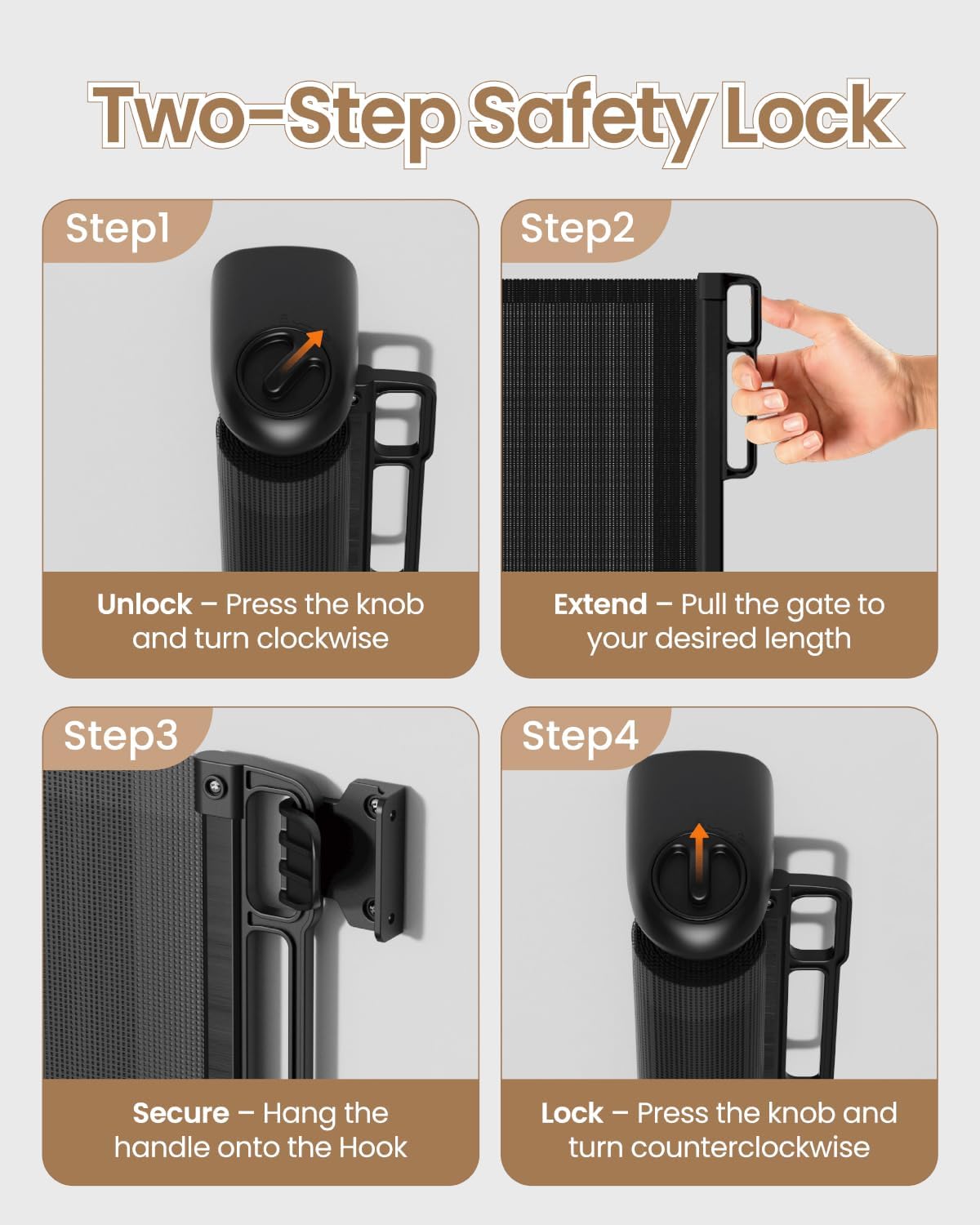 Two-Step Safety Lock

Step1

Unlock – Press the knob and turn clockwise

Step2

Extend – Pull the gate to your desired length

Step3

Secure – Hang the handle onto the Hook

Step4

Lock – Press the knob and turn counterclockwise