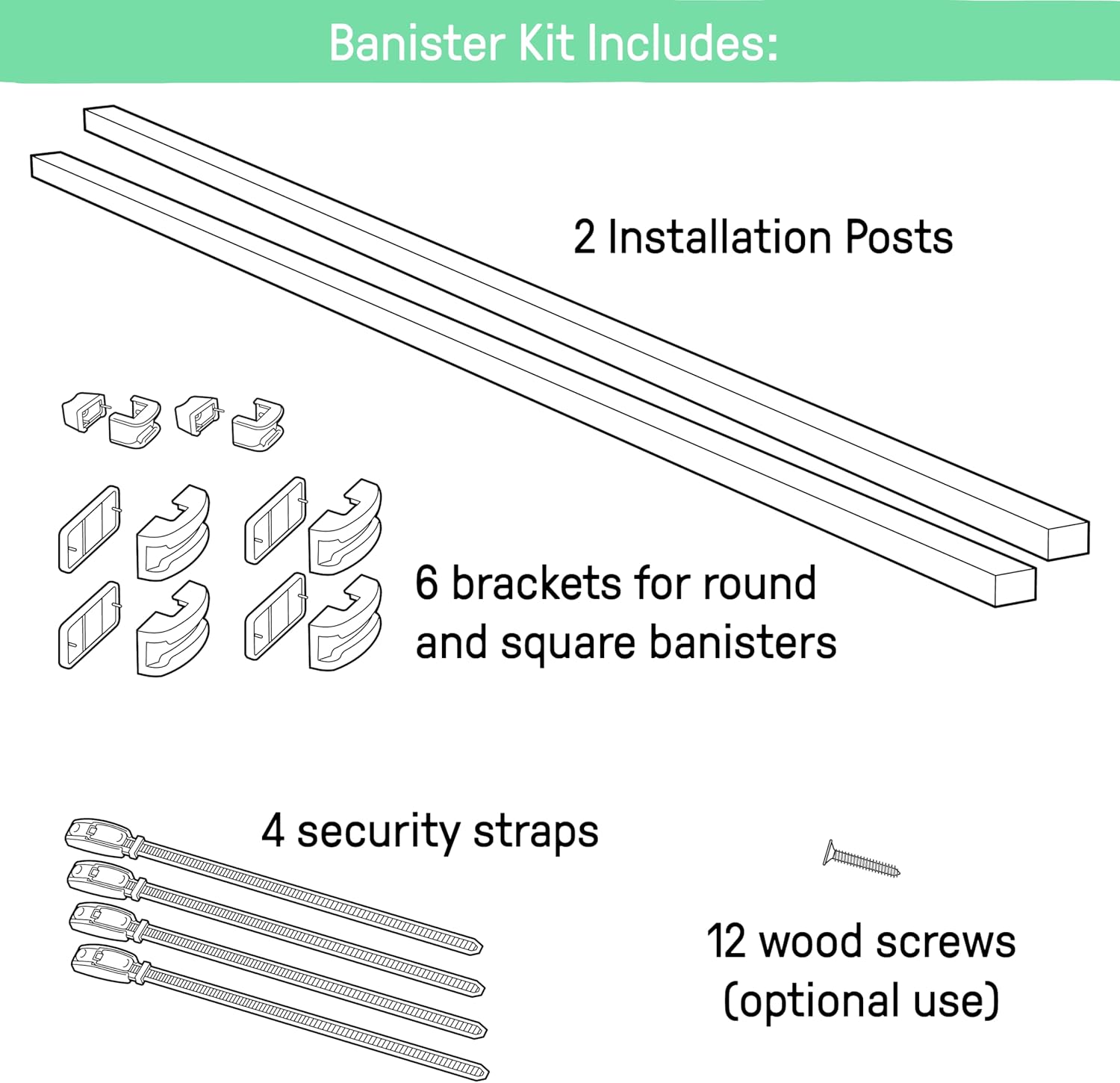 Banister Kit Includes:

2 Installation Posts

6 brackets for round and square banisters

4 security straps

12 wood screws (optional use)