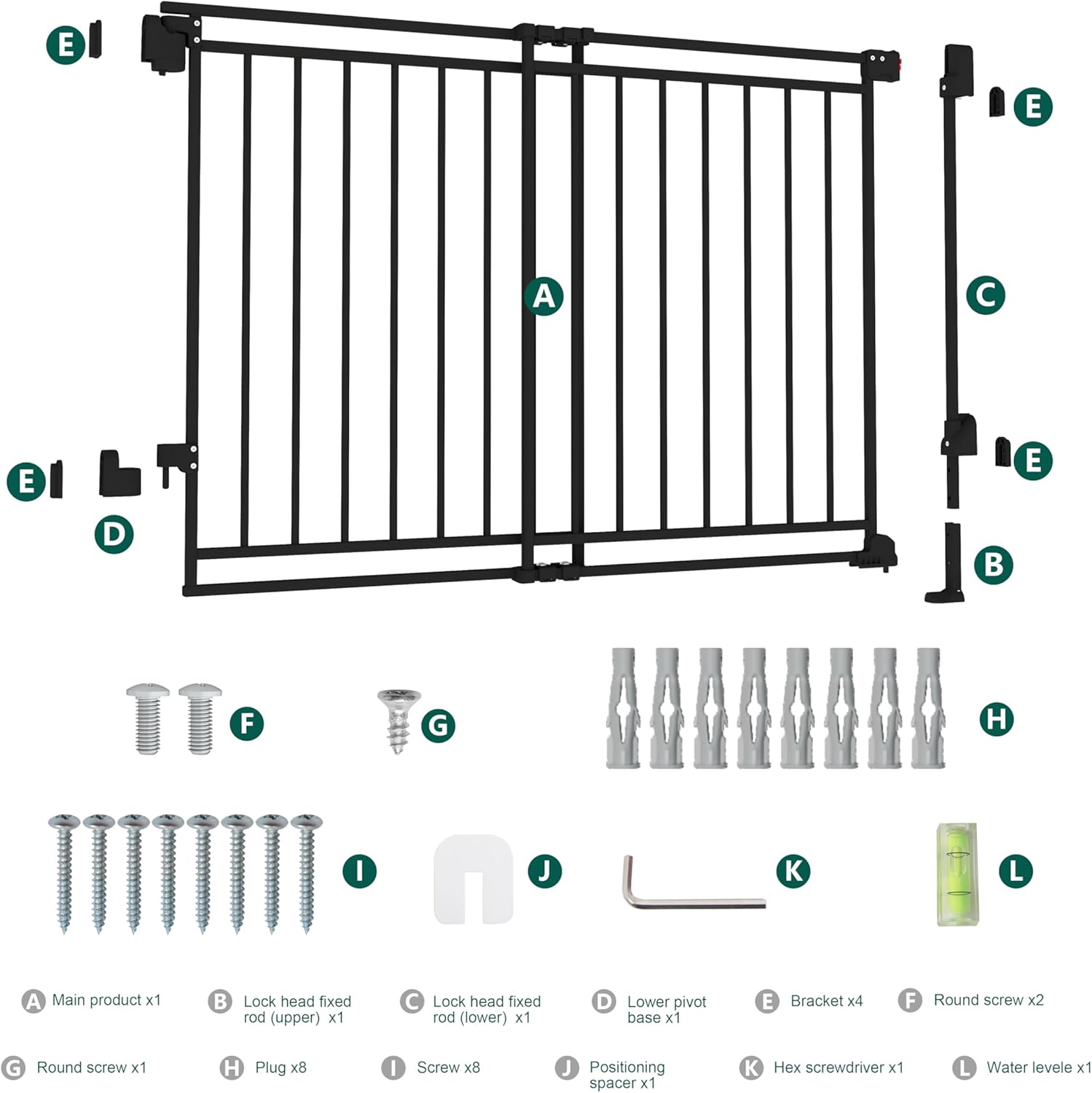 E

E

A

C

E

E

D

B

F

G

H

I

J

K

L

A Main product x1

B Lock head fixed rod (upper) x1

C Lock head fixed rod (lower) x1

D Lower pivot base x1

E Bracket x4

F Round screw x2

G Round screw x1

H Plug x8

I Screw x8

J Positioning spacer x1

K Hex screwdriver x1

L Water levele x1